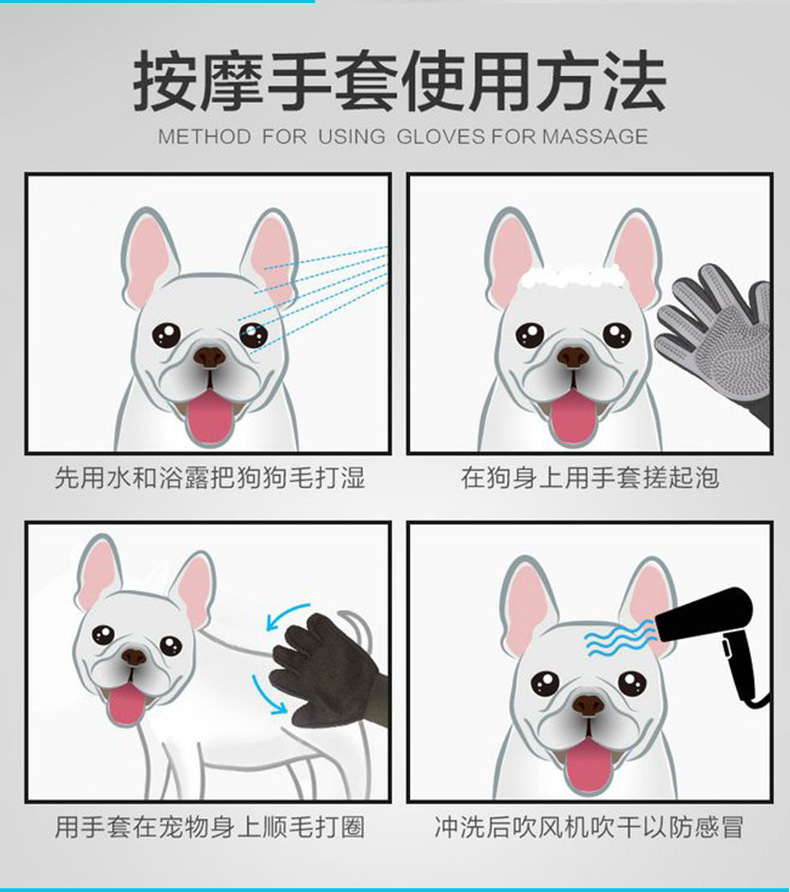 按摩手套使用方法

METHOD FOR USING GLOVES FOR MASSAGE

先用水和浴露把狗狗毛打湿

在狗身上用手套搓起泡

用手套在宠物身上顺毛打圈

冲洗后吹风机吹干以防感冒