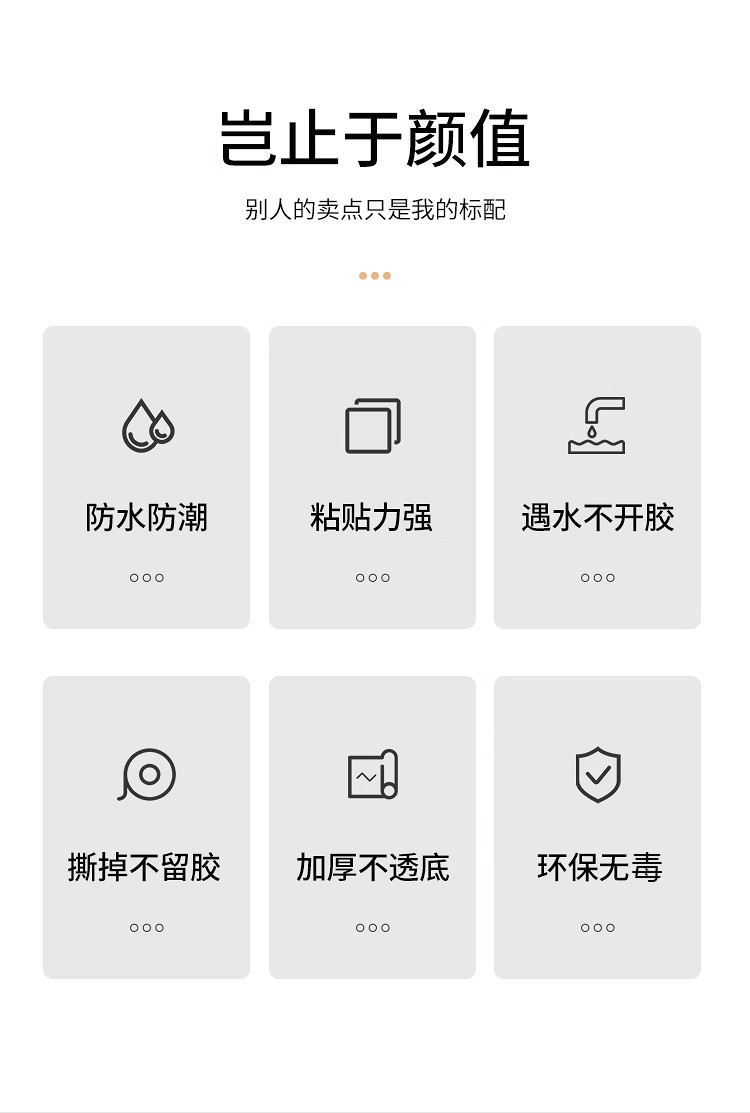 岂止于颜值

别人的卖点只是我的标配

防水防潮

粘贴力强

遇水不开胶

撕掉不留胶

加厚不透底

环保无毒