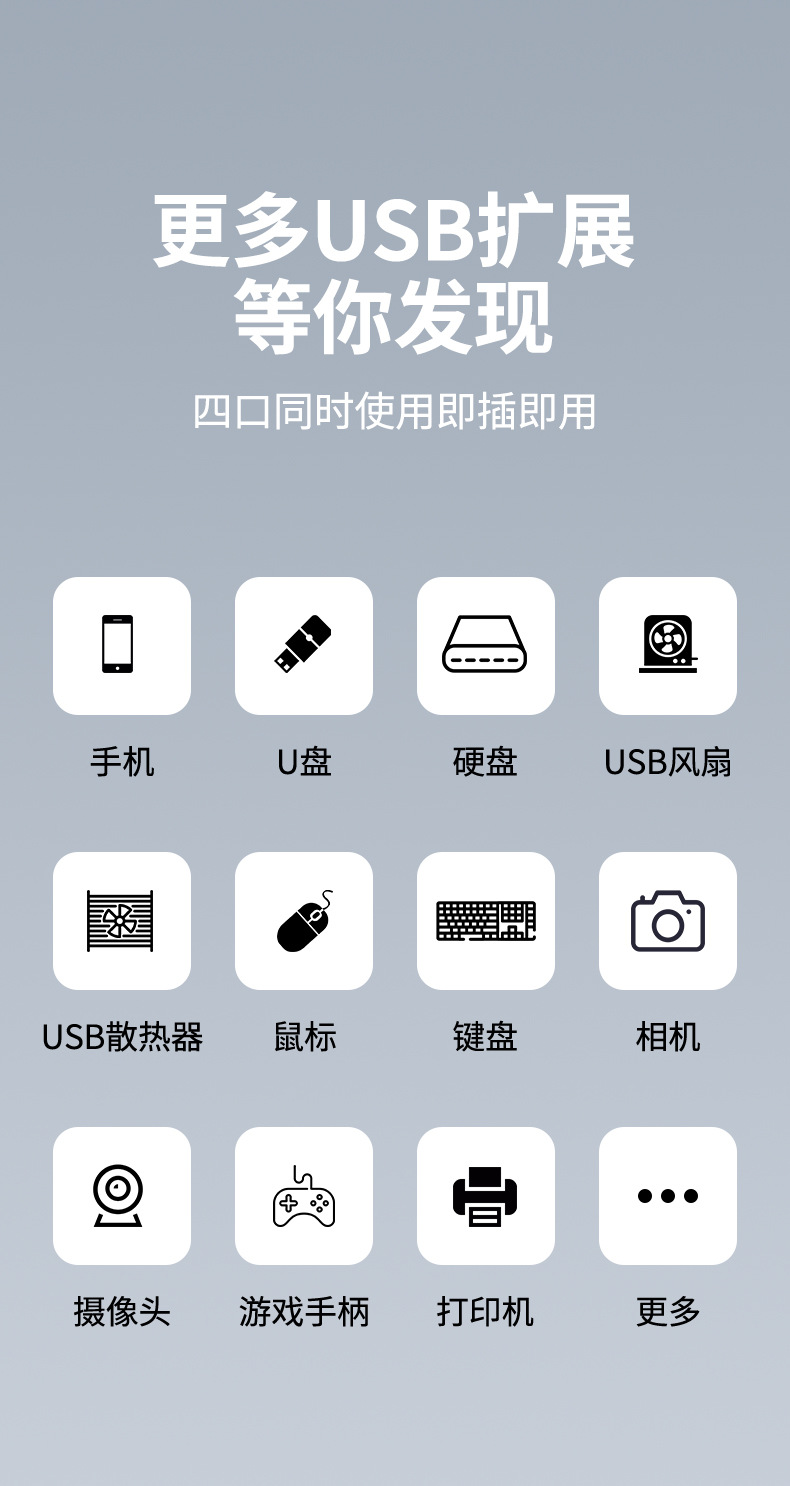 更多USB扩展
等你发现

四口同时使用即插即用

手机

U盘

硬盘

USB风扇

USB散热器

鼠标

键盘

相机

摄像头

游戏手柄

打印机

更多