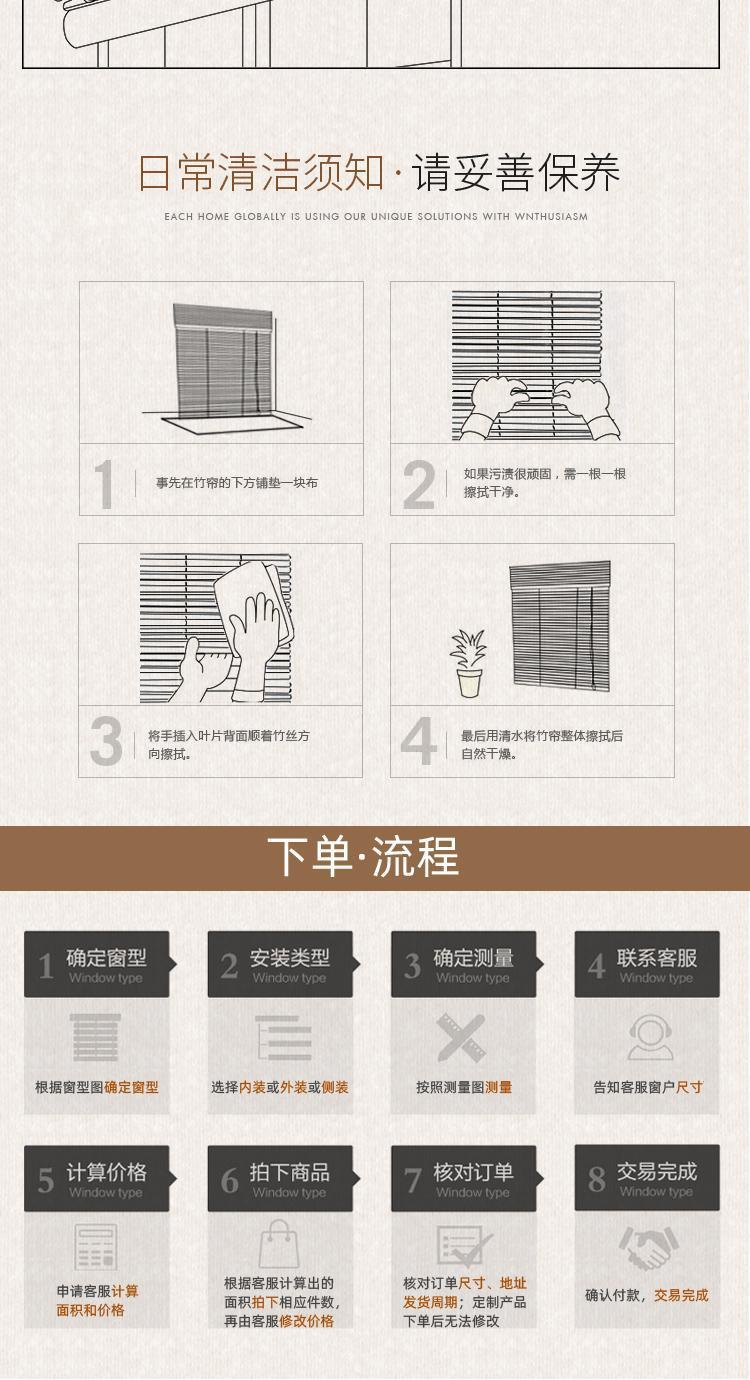 日常清洁须知·请妥善保养

EACH HOME GLOBALLY IS USING OUR UNIQUE SOLUTIONS WITH WNTHUSIASM

1 事先在竹帘的下方铺垫一块布

2 如果污渍很顽固，需一根一根擦拭干净。

3 将手插入叶片背面顺着竹丝方向擦拭。

4 最后用清水将竹帘整体擦拭后自然干燥。

下单·流程

1 确定窗型 Window type
根据窗型图确定窗型

2 安装类型 Window type
选择内装或外装或侧装

3 确定测量 Window type
按照测量图测量

4 联系客服 Window type
告知客服窗户尺寸

5 计算价格 Window type
申请客服计算面积和价格

6 拍下商品 Window type
根据客服计算出的面积拍下相应件数，再由客服修改价格

7 核对订单 Window type
核对订单尺寸、地址发货周期；定制产品下单后无法修改

8 交易完成 Window type
确认付款，交易完成