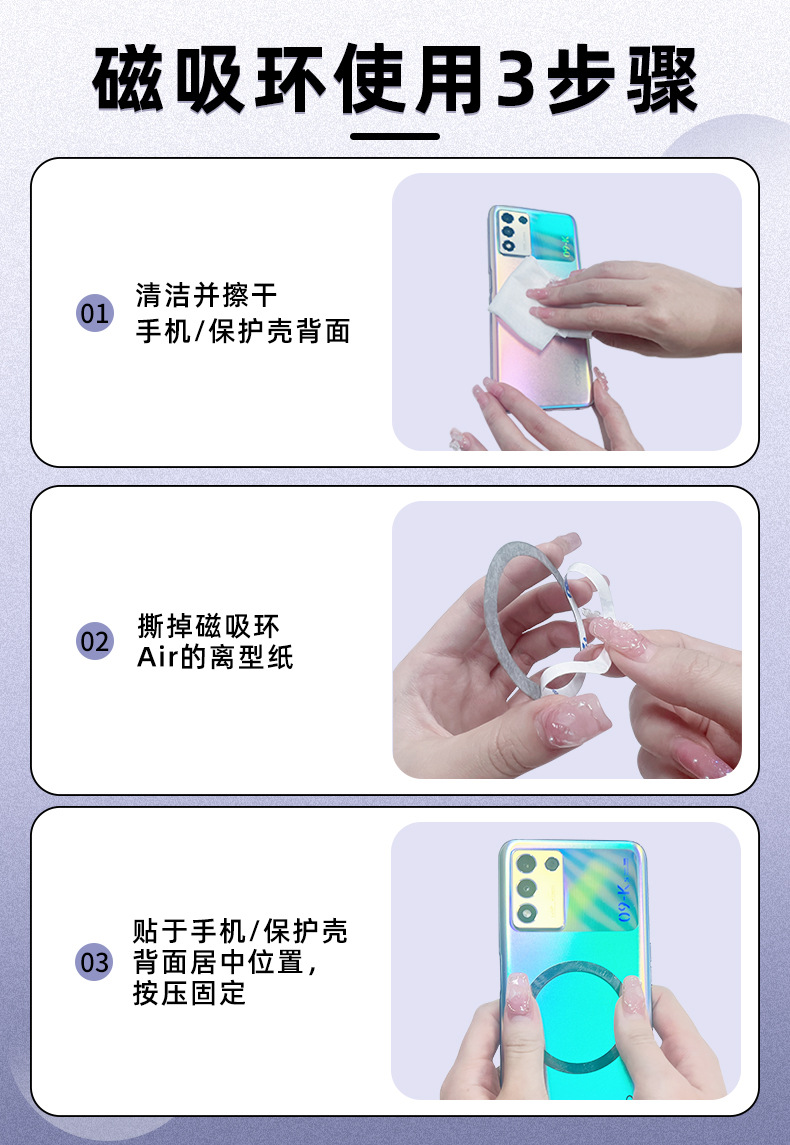 磁吸环使用3步骤

01 清洁并擦干手机/保护壳背面

02 撕掉磁吸环Air的离型纸

03 贴于手机/保护壳背面居中位置，按压固定