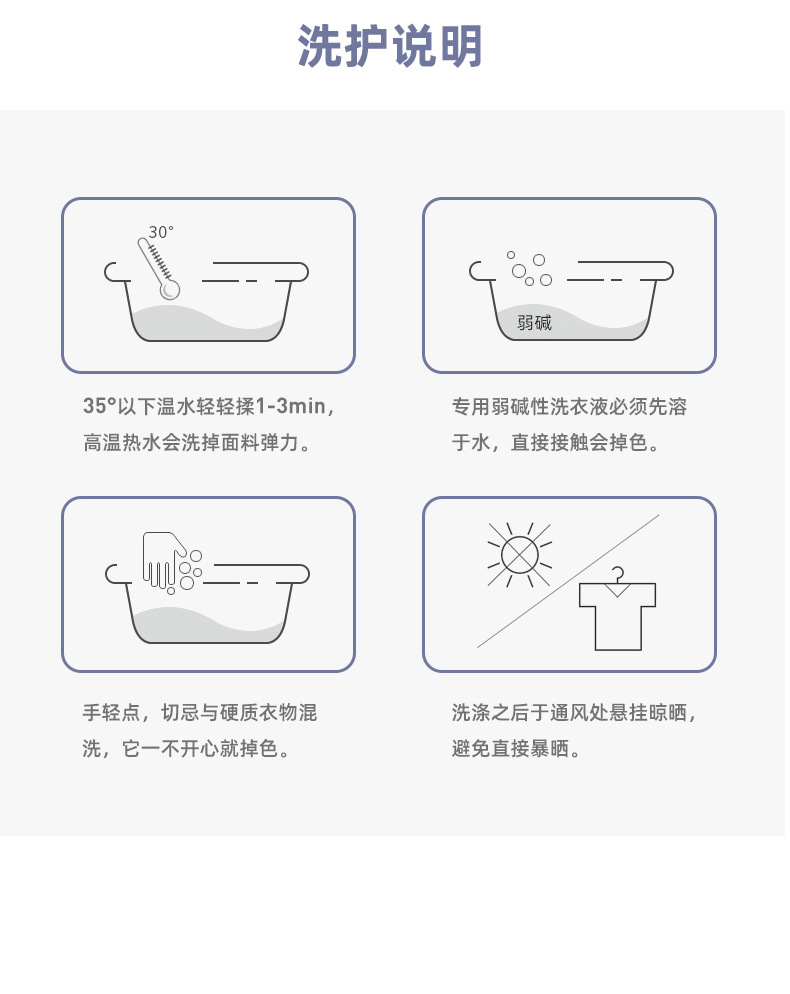 洗护说明

30°

35°以下温水轻轻揉1-3min，高温热水会洗掉面料弹力。

弱碱

专用弱碱性洗衣液必须先溶于水，直接接触会掉色。

手轻点，切忌与硬质衣物混洗，它一不开心就掉色。

洗涤之后于通风处悬挂晾晒，避免直接暴晒。