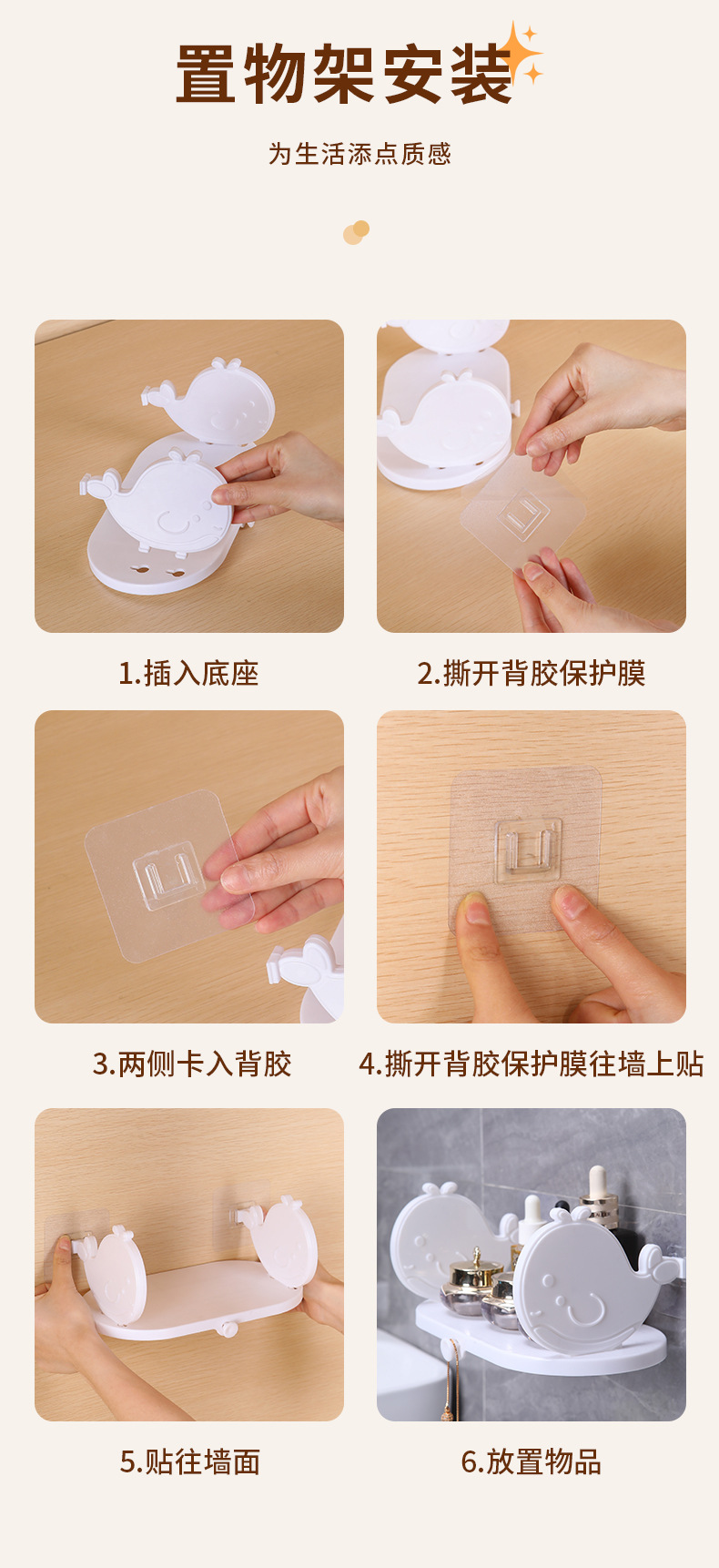 置物架安装

为生活添点质感

1.插入底座

2.撕开背胶保护膜

3.两侧卡入背胶

4.撕开背胶保护膜往墙上贴

5.贴往墙面

6.放置物品