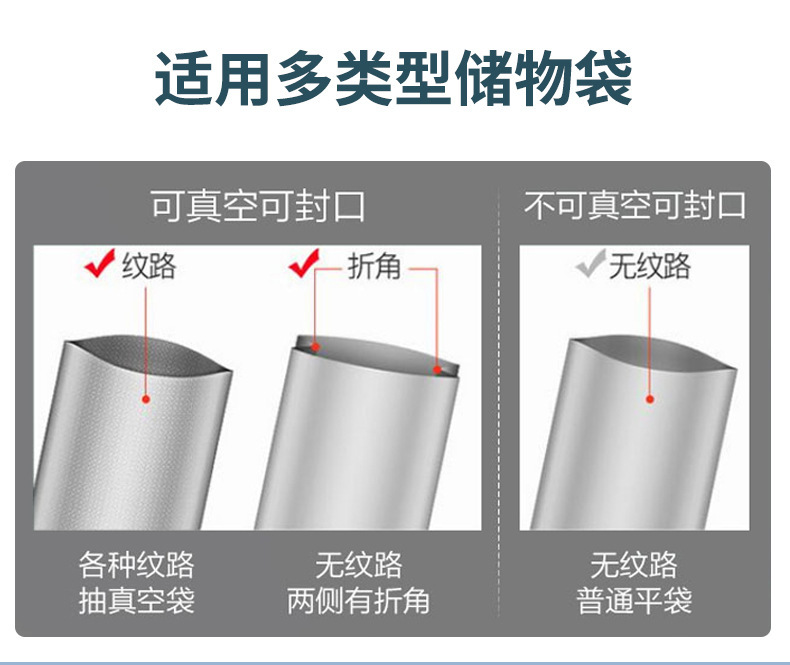 适用多类型储物袋

可真空可封口

纹路

折角

各种纹路
抽真空袋

无纹路
两侧有折角

不可真空可封口

无纹路

无纹路
普通平袋