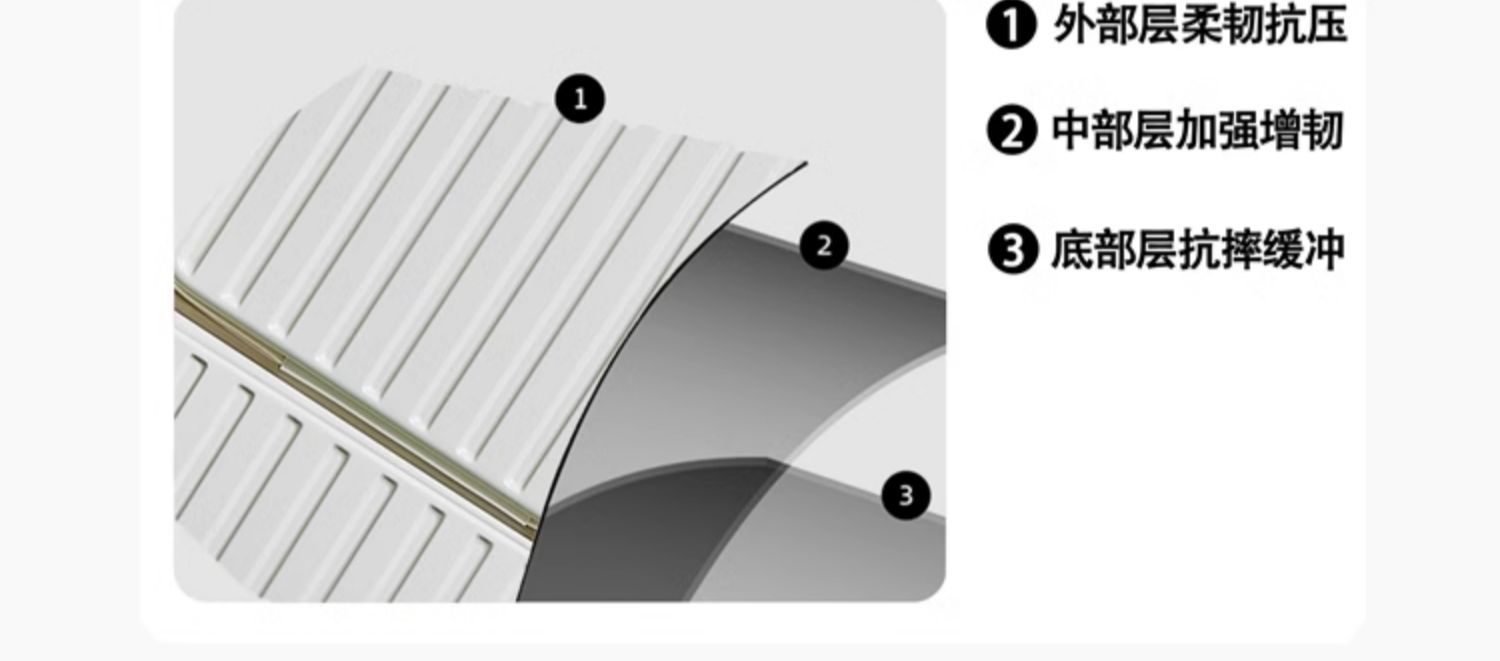 1

2

3

❶ 外部层柔韧抗压

❷ 中部层加强增韧

❸ 底部层抗摔缓冲