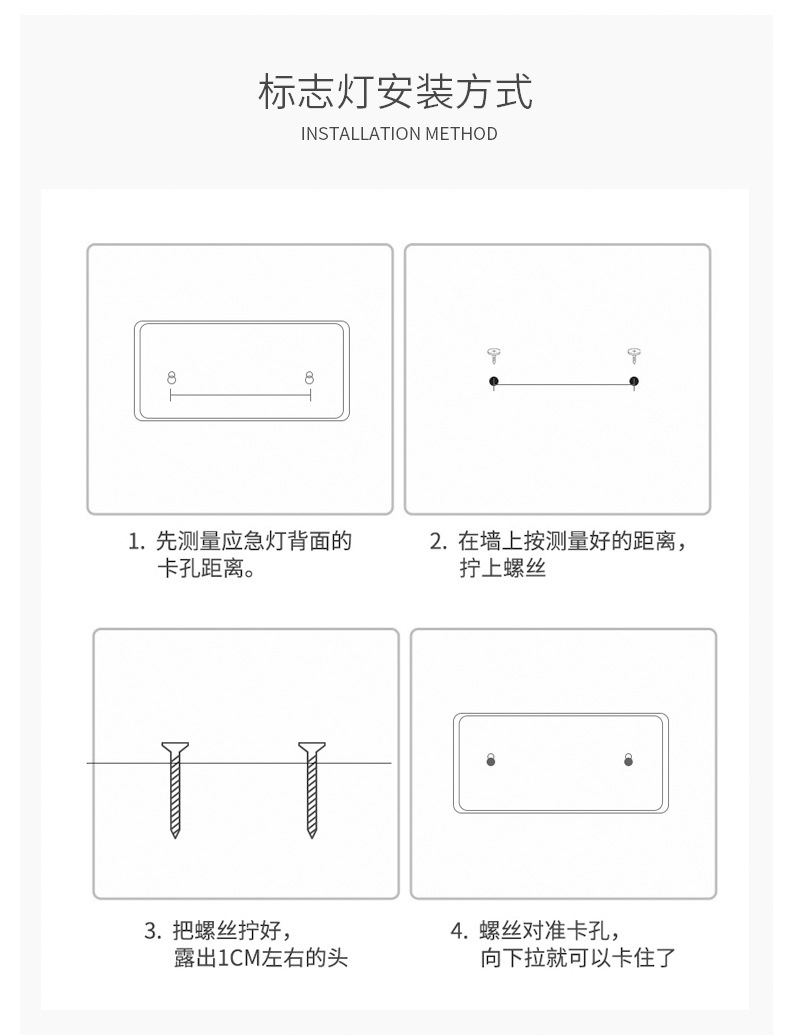 标志灯安装方式
INSTALLATION METHOD

1. 先测量应急灯背面的卡孔距离。

2. 在墙上按测量好的距离，拧上螺丝

3. 把螺丝拧好，露出1CM左右的头

4. 螺丝对准卡孔，向下拉就可以卡住了