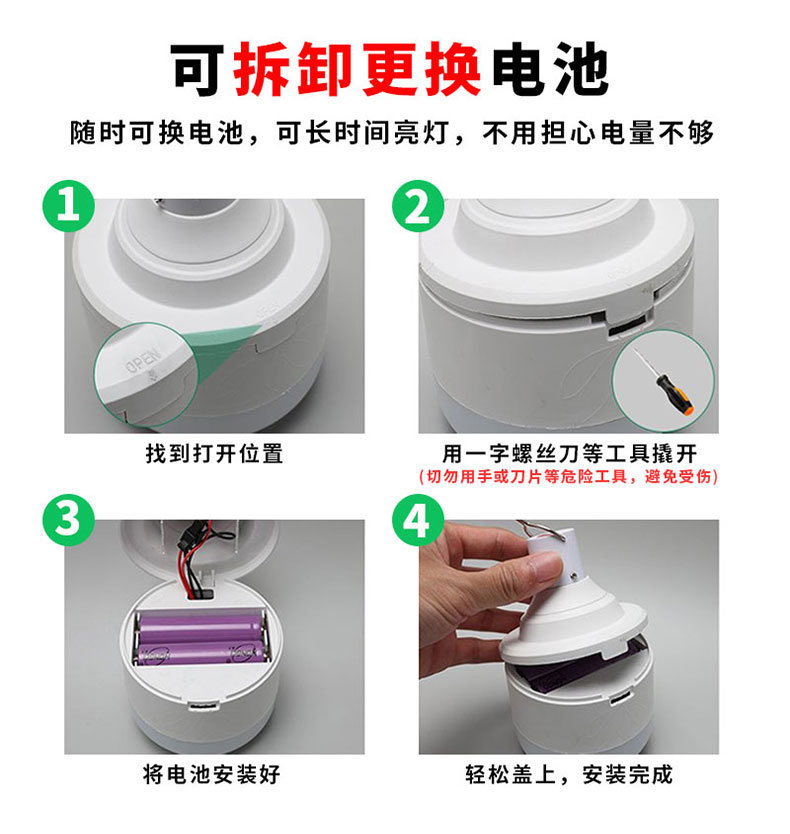 可拆卸更换电池

随时可换电池，可长时间亮灯，不用担心电量不够

1

OPEN

找到打开位置

2

用一字螺丝刀等工具撬开

（切勿用手或刀片等危险工具，避免受伤）

3

将电池安装好

4

轻松盖上，安装完成