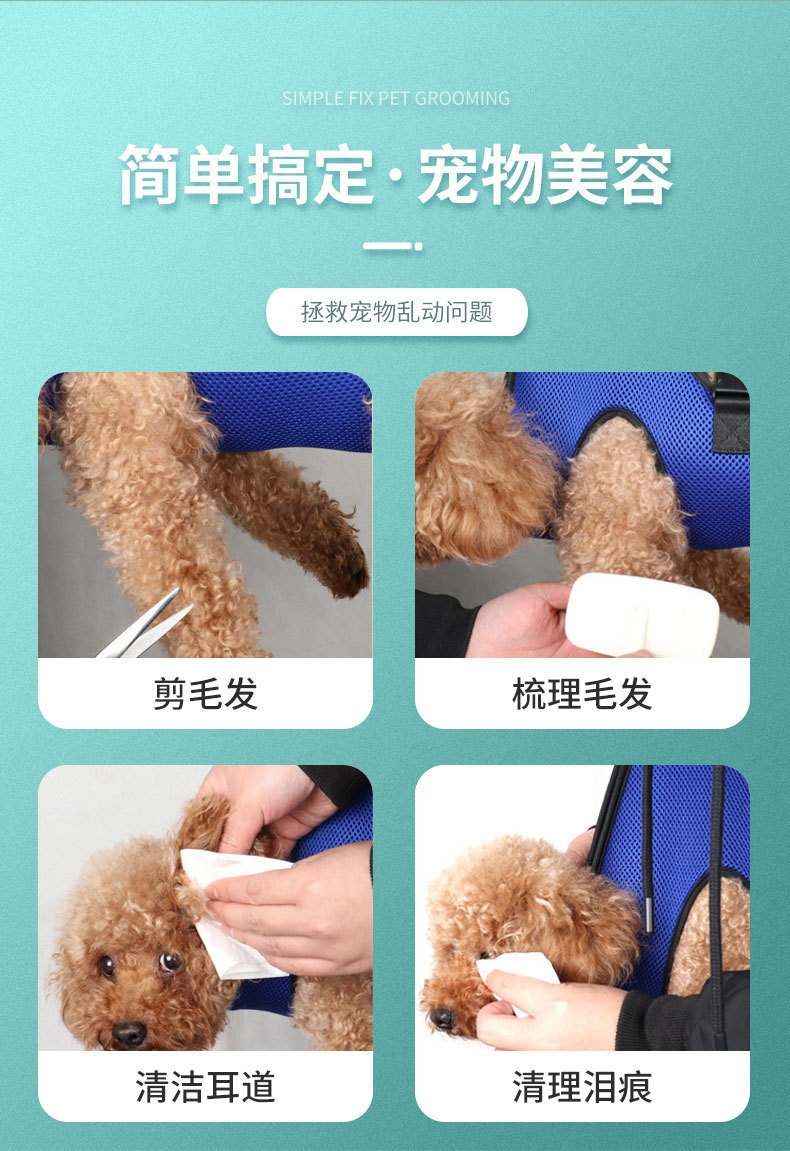 SIMPLE FIX PET GROOMING

简单搞定·宠物美容

拯救宠物乱动问题

剪毛发

梳理毛发

清洁耳道

清理泪痕