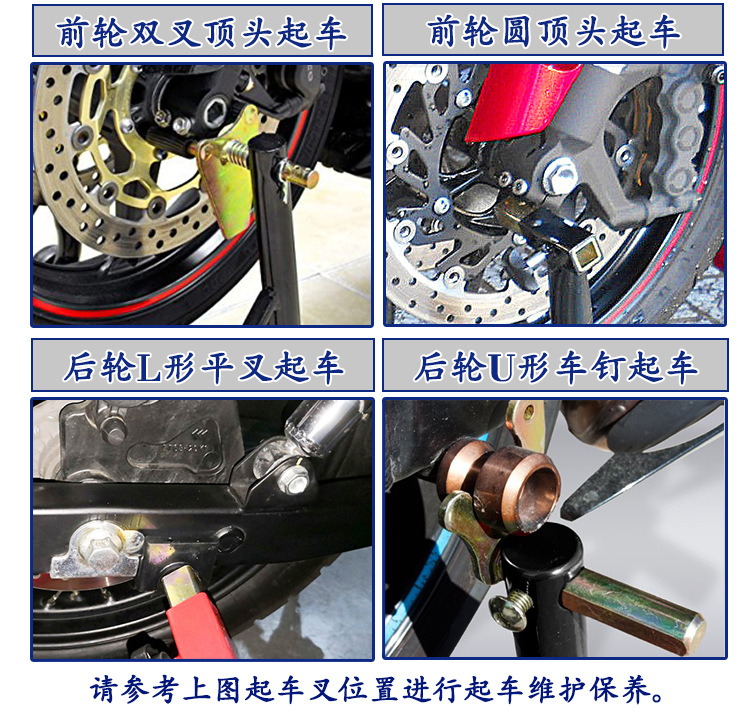 前轮双叉顶头起车

前轮圆顶头起车

后轮L形平叉起车

后轮U形车钉起车

请参考上图起车叉位置进行起车维护保养。