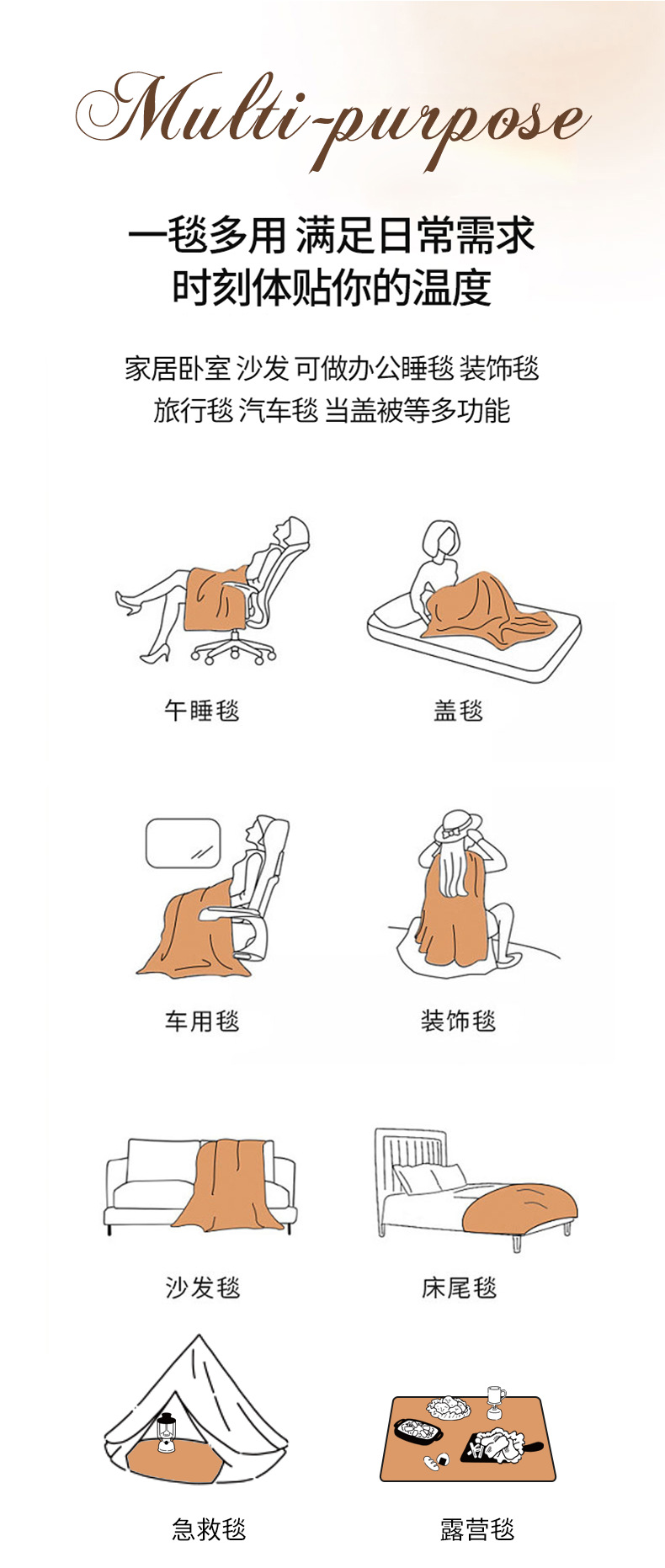 Multi-purpose

一毯多用 满足日常需求
时刻体贴你的温度

家居卧室 沙发 可做办公睡毯 装饰毯
旅行毯 汽车毯 当盖被等多功能

午睡毯

盖毯

车用毯

装饰毯

沙发毯

床尾毯

急救毯

露营毯