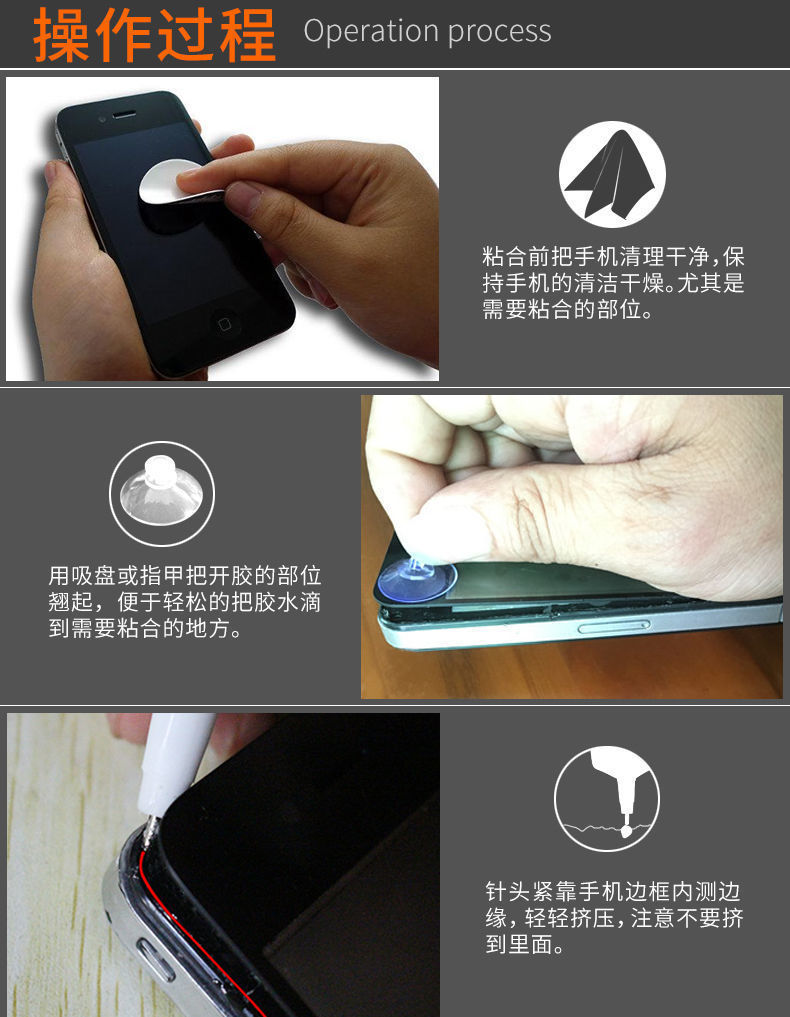 操作过程 Operation process

粘合前把手机清理干净，保持手机的清洁干燥。尤其是需要粘合的部位。

用吸盘或指甲把开胶的部位翘起，便于轻松的把胶水滴到需要粘合的地方。

针头紧靠手机边框内测边缘，轻轻挤压，注意不要挤到里面。