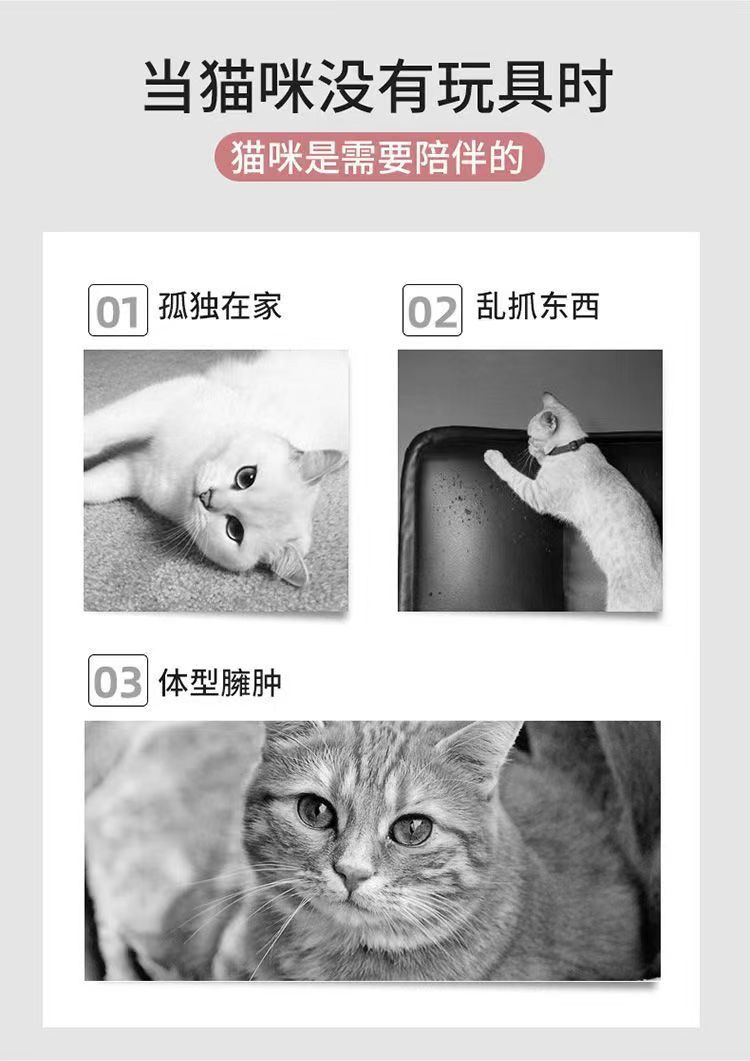 当猫咪没有玩具时

猫咪是需要陪伴的

01 孤独在家

02 乱抓东西

03 体型臃肿