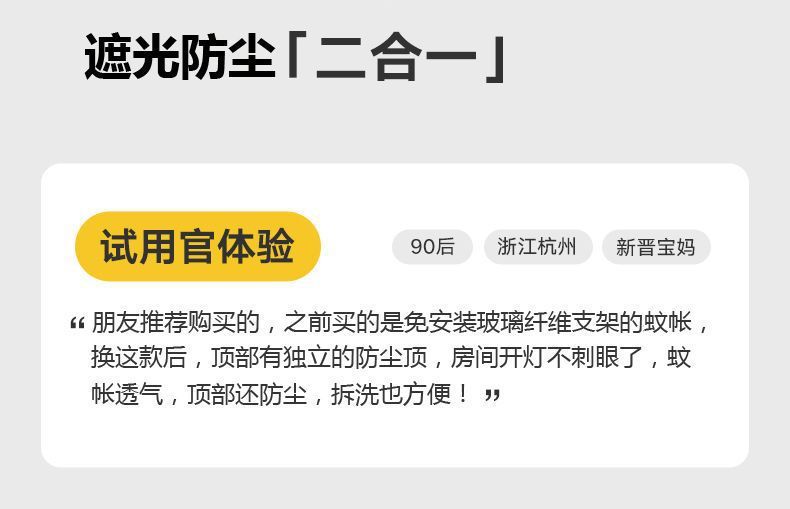 遮光防尘「二合一」

试用官体验

90后

浙江杭州

新晋宝妈

“朋友推荐购买的，之前买的是免安装玻璃纤维支架的蚊帐，换这款后，顶部有独立的防尘顶，房间开灯不刺眼了，蚊帐透气，顶部还防尘，拆洗也方便！”