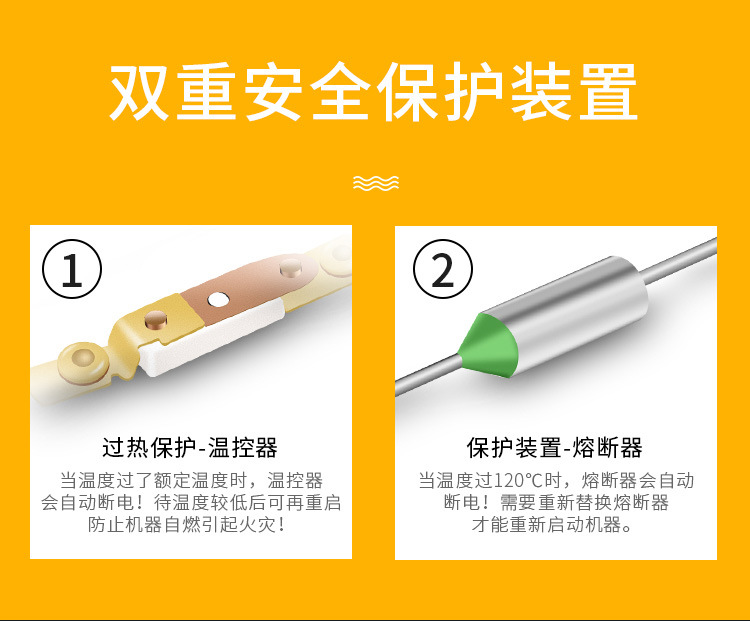 双重安全保护装置

①

过热保护-温控器

当温度过了额定温度时，温控器会自动断电！待温度较低后可再重启防止机器自燃引起火灾！

②

保护装置-熔断器

当温度过120℃时，熔断器会自动断电！需要重新替换熔断器才能重新启动机器。