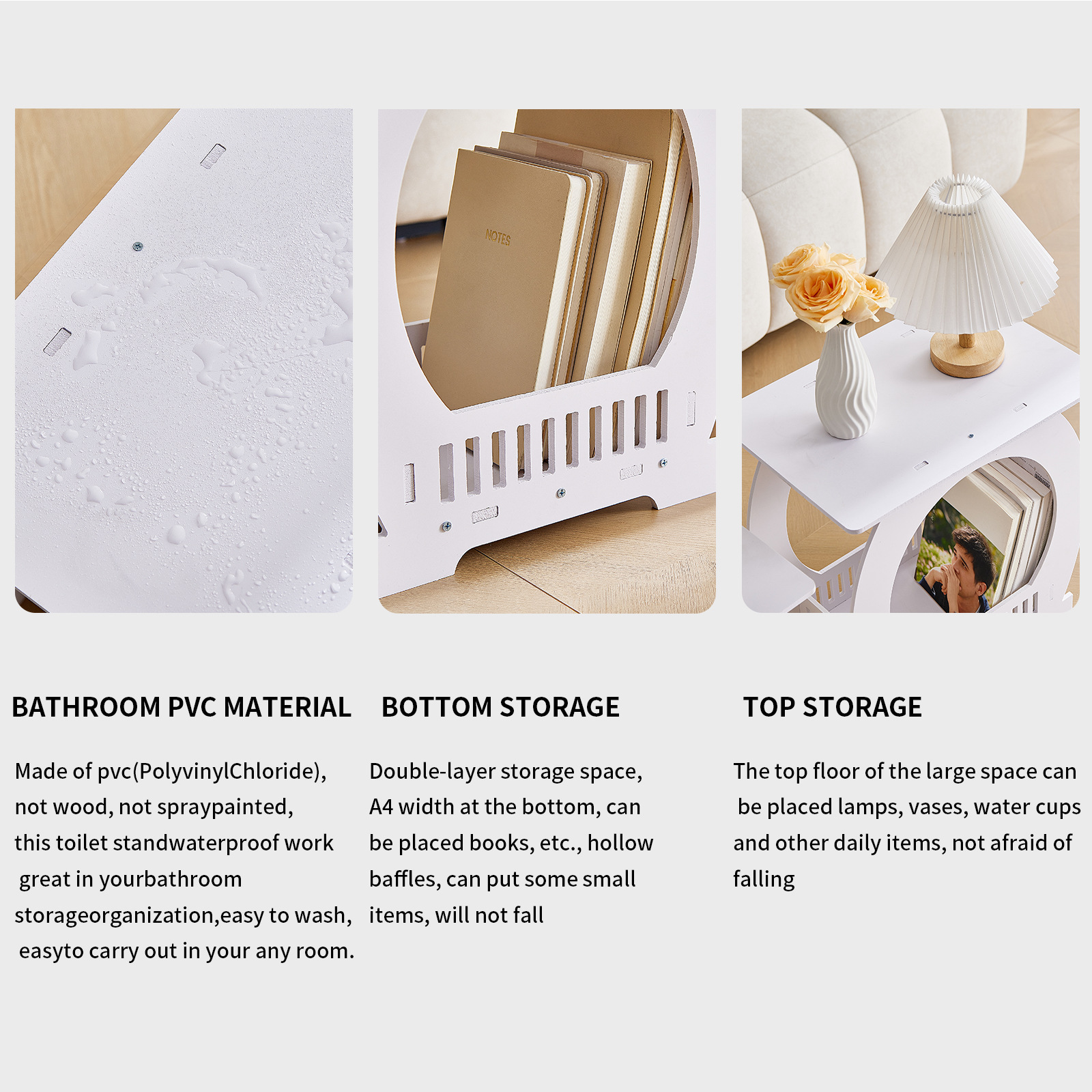 NOTES

BATHROOM PVC MATERIAL

Made of pvc(PolyvinylChloride), not wood, not spraypainted, this toilet standwaterproof work great in yourbathroom storageorganization,easy to wash, easyto carry out in your any room.

BOTTOM STORAGE

Double-layer storage space, A4 width at the bottom, can be placed books, etc., hollow baffles, can put some small items, will not fall

TOP STORAGE

The top floor of the large space can be placed lamps, vases, water cups and other daily items, not afraid of falling