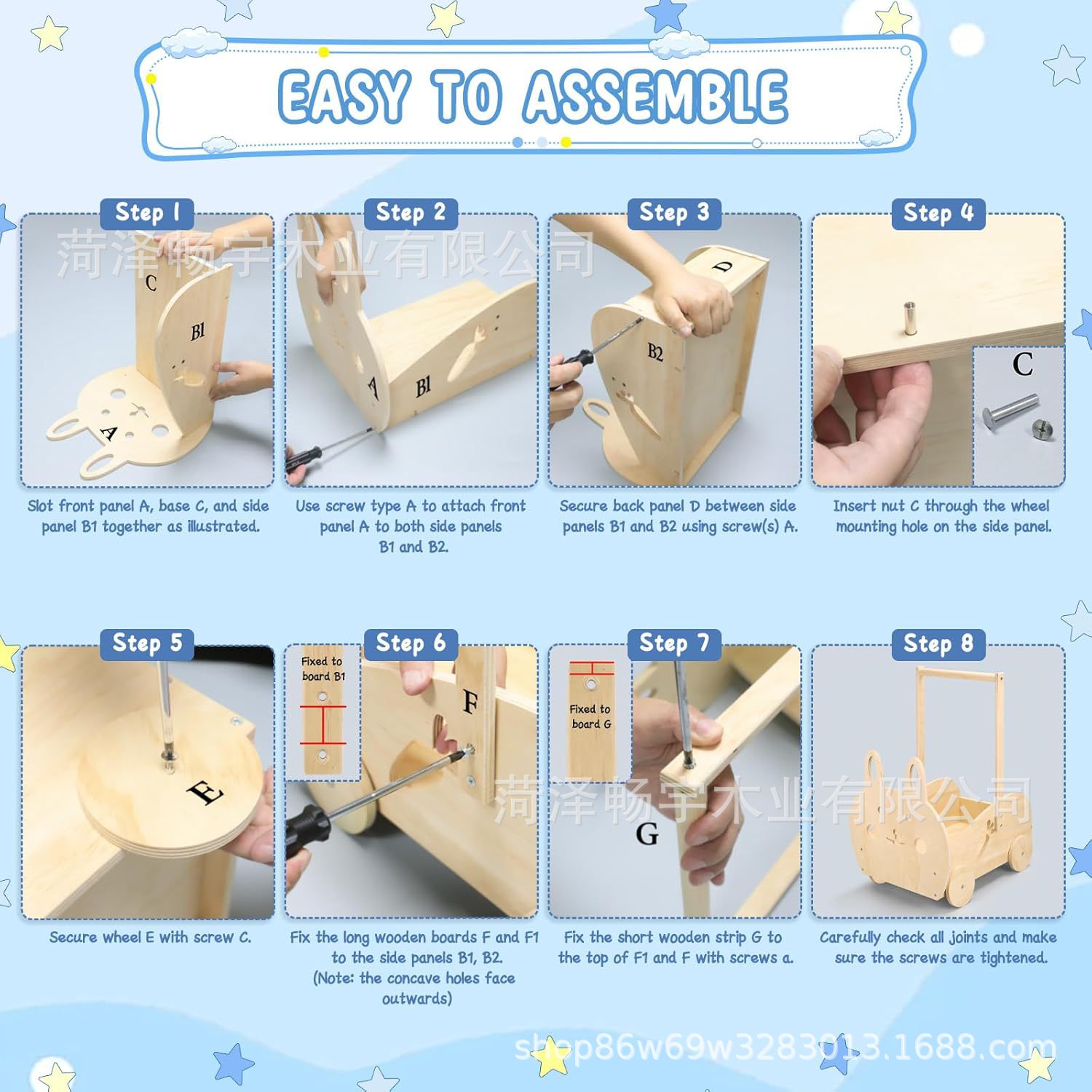 EASY TO ASSEMBLE

Step 1

菏泽畅宇木业有限公司

C

B1

A

Slot front panel A, base C, and side panel B1 together as illustrated.

Step 2

A

B1

Use screw type A to attach front panel A to both side panels B1 and B2.

Step 3

D

B2

Secure back panel D between side panels B1 and B2 using screw(s) A.

Step 4

C

Insert nut C through the wheel mounting hole on the side panel.

Step 5

E

Secure wheel E with screw C.

Step 6

Fixed to board B1

F

Fix the long wooden boards F and F1 to the side panels B1, B2. (Note: the concave holes face outwards)

Step 7

Fixed to board G

G

菏泽畅宇木业有限公司

Fix the short wooden strip G to the top of F1 and F with screws a.

Step 8

Carefully check all joints and make sure the screws are tightened.

shop86w69w3283013.1688.com