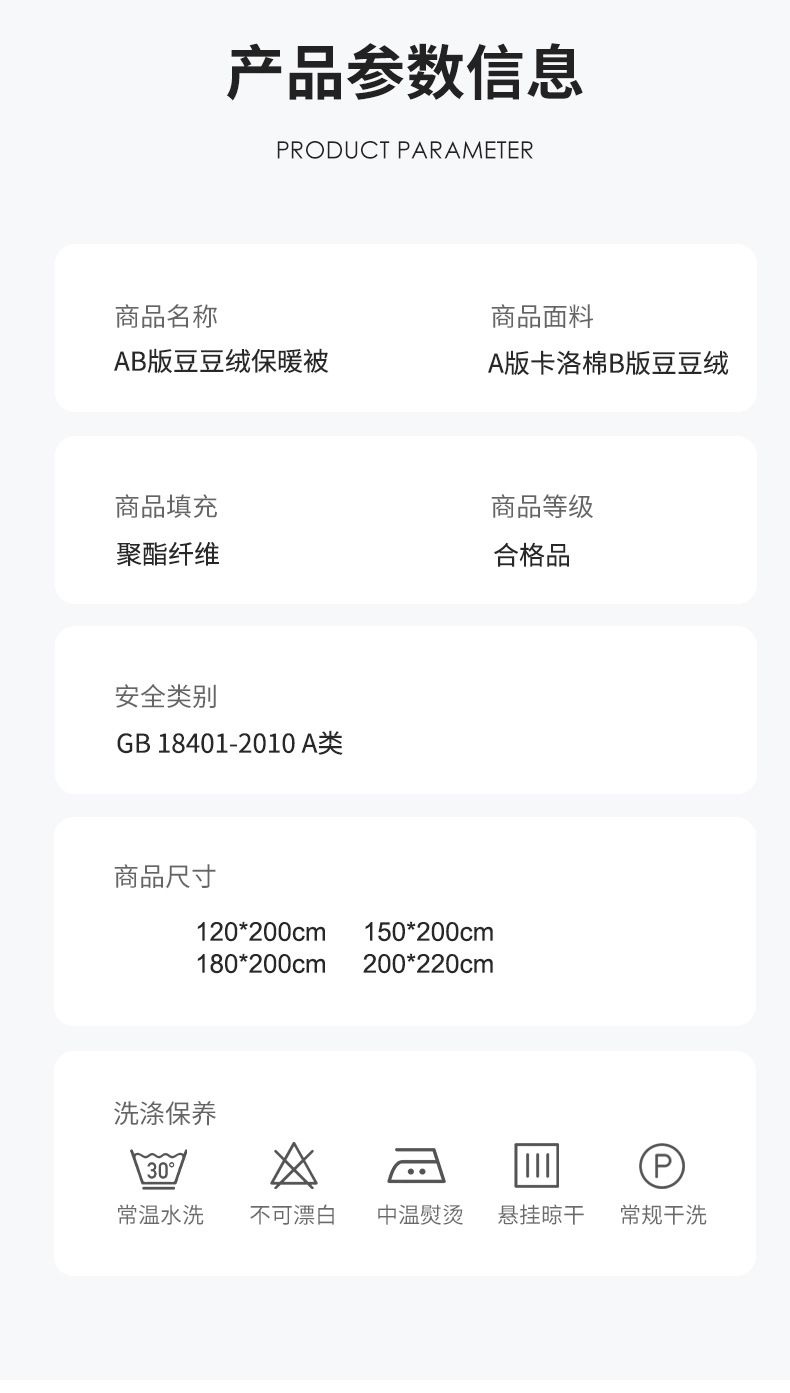 产品参数信息

PRODUCT PARAMETER

商品名称
AB版豆豆绒保暖被

商品面料
A版卡洛棉B版豆豆绒

商品填充
聚酯纤维

商品等级
合格品

安全类别
GB 18401-2010 A类

商品尺寸
120*200cm 150*200cm
180*200cm 200*220cm

洗涤保养

30°
常温水洗

不可漂白

中温熨烫

悬挂晾干

P
常规干洗