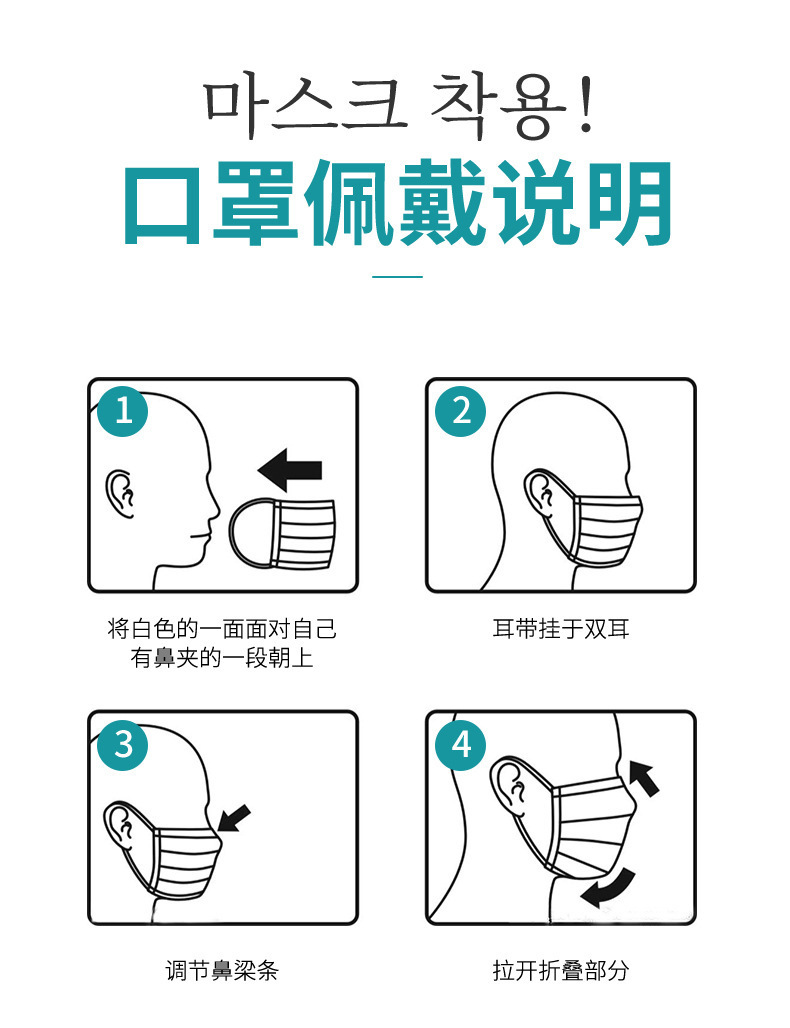 마스크 착용!
口罩佩戴说明

1

将白色的一面面对自己
有鼻夹的一段朝上

2

耳带挂于双耳

3

调节鼻梁条

4

拉开折叠部分