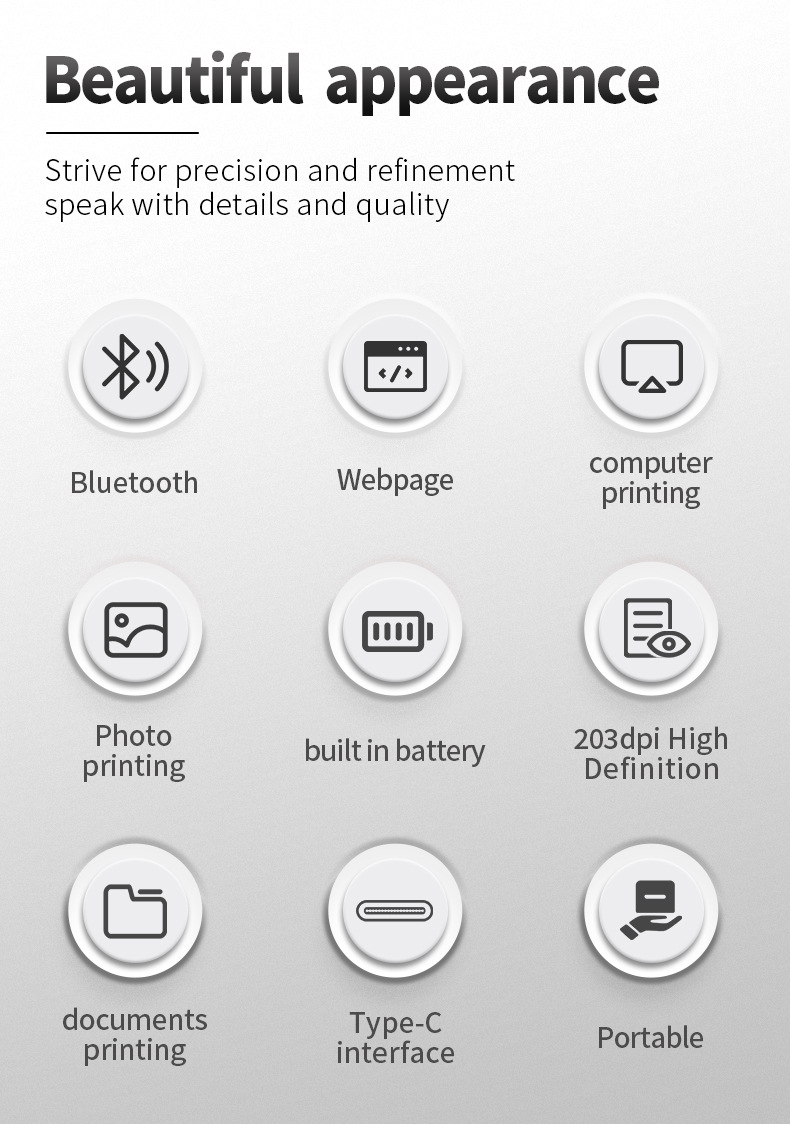 Beautiful appearance

Strive for precision and refinement
speak with details and quality

Bluetooth

Webpage

computer
printing

Photo
printing

built in battery

203dpi High
Definition

documents
printing

Type-C
interface

Portable