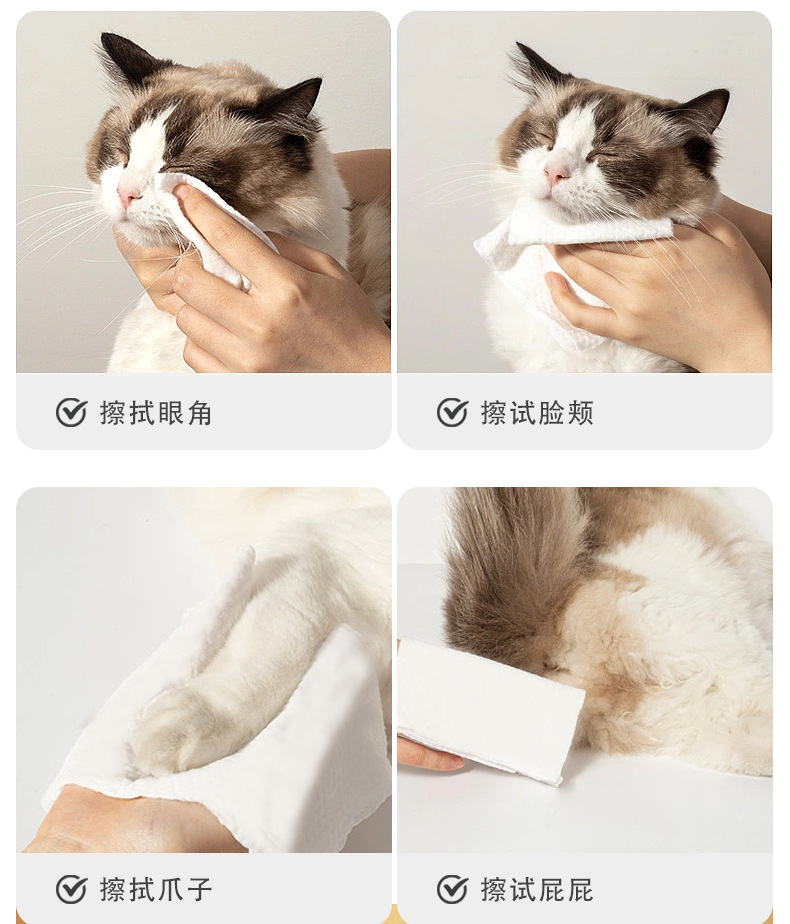 擦拭眼角

擦试脸颊

擦拭爪子

擦试屁屁