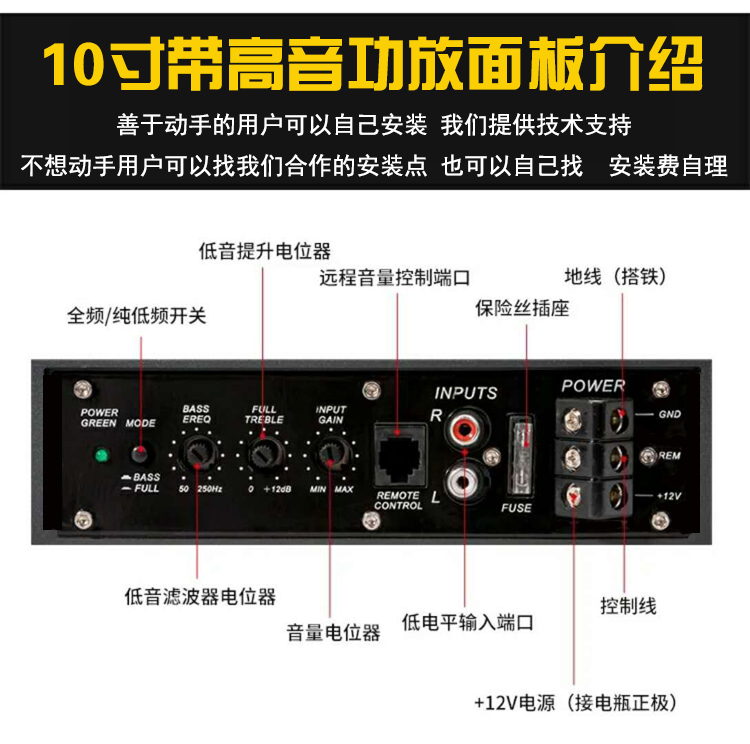 10寸带高音功放面板介绍

善于动手的用户可以自己安装 我们提供技术支持

不想动手用户可以找我们合作的安装点 也可以自己找 安装费自理

低音提升电位器

远程音量控制端口

地线（搭铁）

全频/纯低频开关

保险丝插座

POWER GREEN

MODE

BASS

FULL

BASS EREQ

50 250Hz

FULL TREBLE

0 +12dB

INPUT GAIN

MIN MAX

REMOTE CONTROL

INPUTS

R

L

FUSE

POWER

GND

REM

+12V

低音滤波器电位器

音量电位器

低电平输入端口

控制线

+12V电源（接电瓶正极）