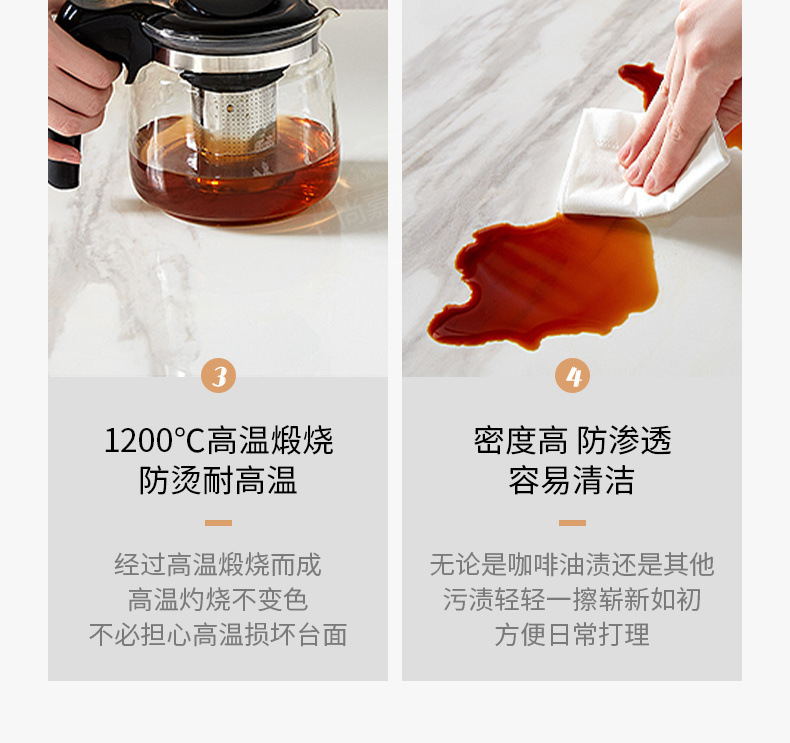 3

1200℃高温煅烧
防烫耐高温

经过高温煅烧而成
高温灼烧不变色
不必担心高温损坏台面

4

密度高 防渗透
容易清洁

无论是咖啡油渍还是其他
污渍轻轻一擦崭新如初
方便日常打理