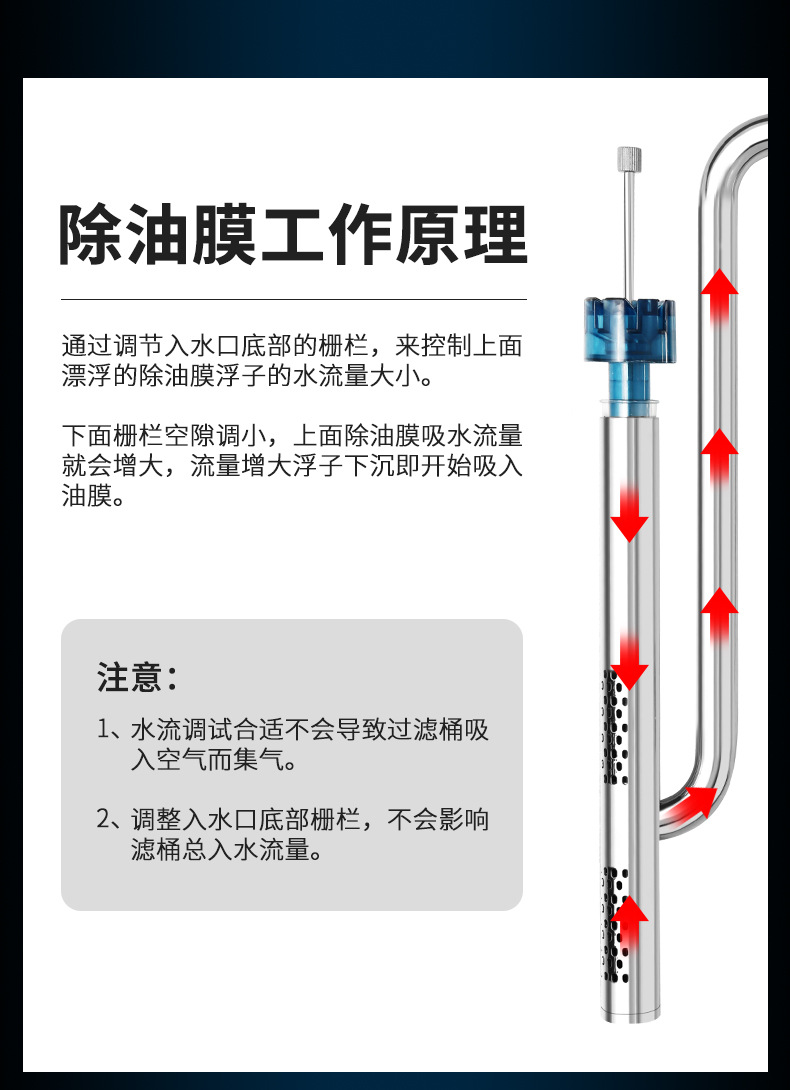 除油膜工作原理

通过调节入水口底部的栅栏，来控制上面漂浮的除油膜浮子的水流量大小。

下面栅栏空隙调小，上面除油膜吸水流量就会增大，流量增大浮子下沉即开始吸入油膜。

注意：

1、水流调试合适不会导致过滤桶吸入空气而集气。

2、调整入水口底部栅栏，不会影响滤桶总入水流量。