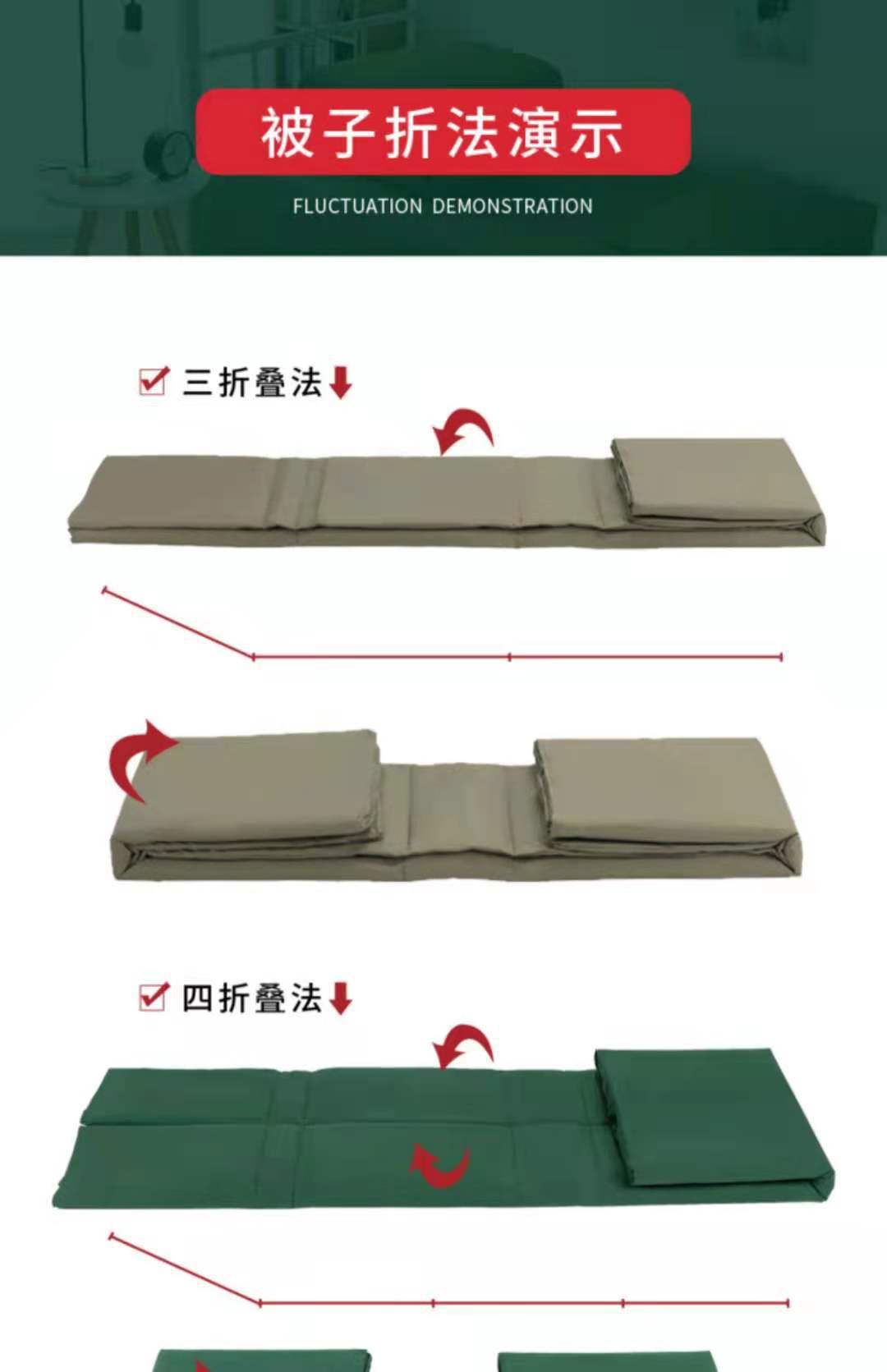 被子折法演示

FLUCTUATION DEMONSTRATION

三折叠法

四折叠法