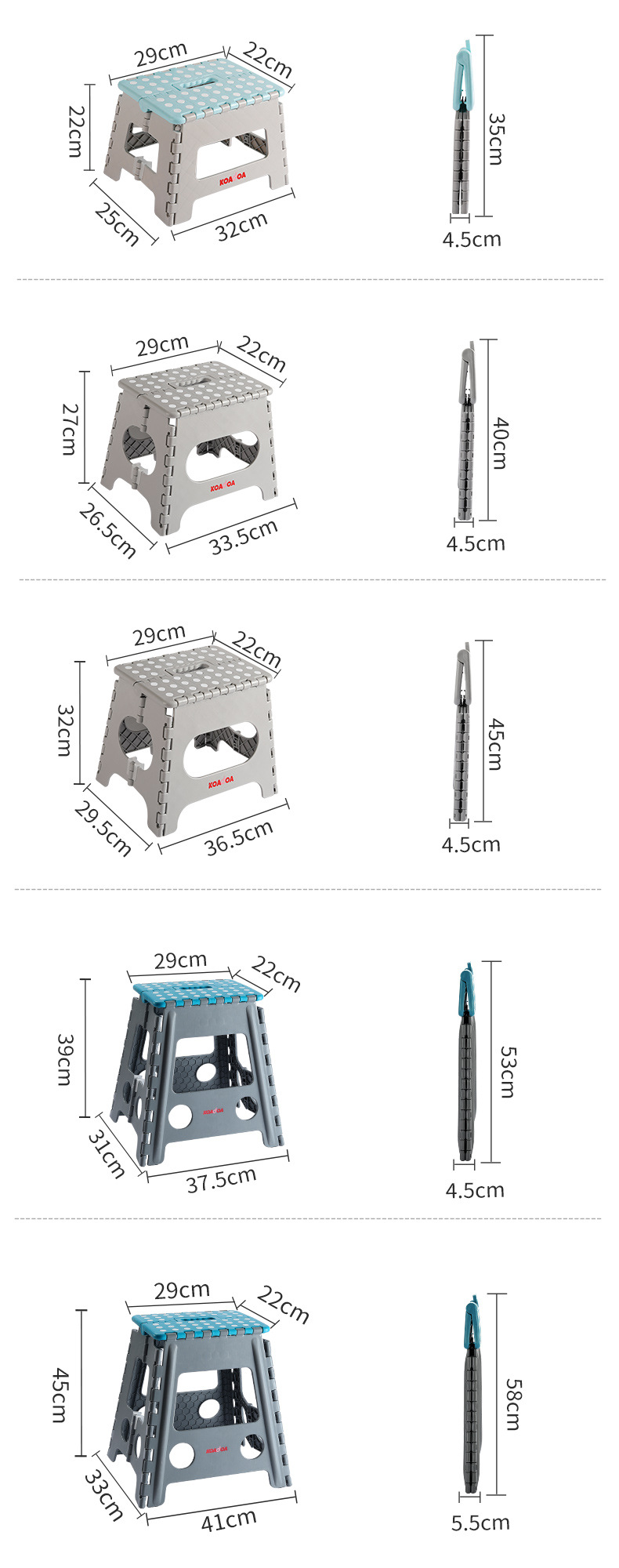 29cm
22cm
22cm
KOAKOA
25cm
32cm
35cm
4.5cm

29cm
22cm
27cm
KOAKOA
26.5cm
33.5cm
40cm
4.5cm

29cm
22cm
32cm
KOAKOA
29.5cm
36.5cm
45cm
4.5cm

29cm
22cm
39cm
KOAKOA
31cm
37.5cm
53cm
4.5cm

29cm
22cm
45cm
KOAKOA
33cm
41cm
58cm
5.5cm