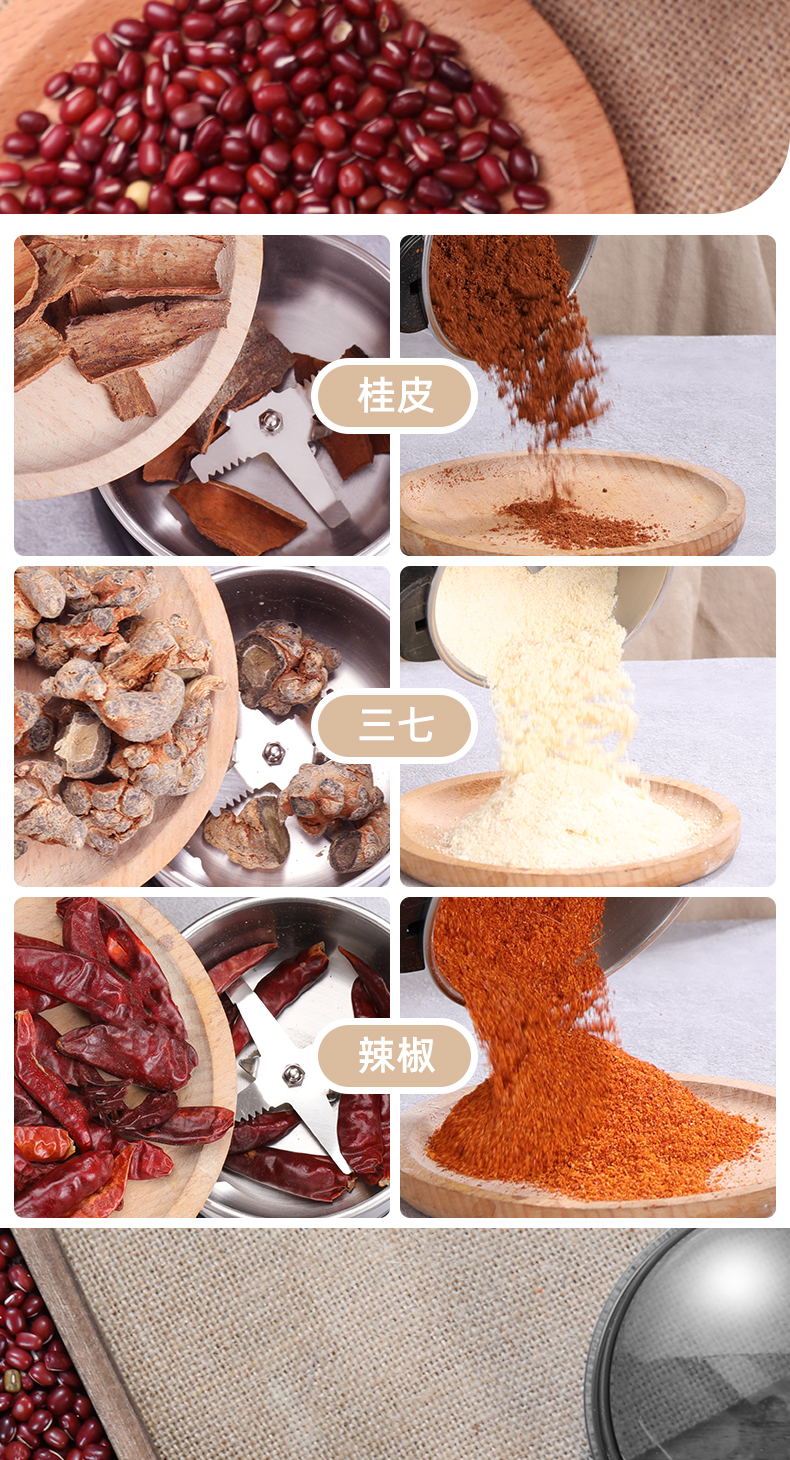 桂皮

三七

辣椒