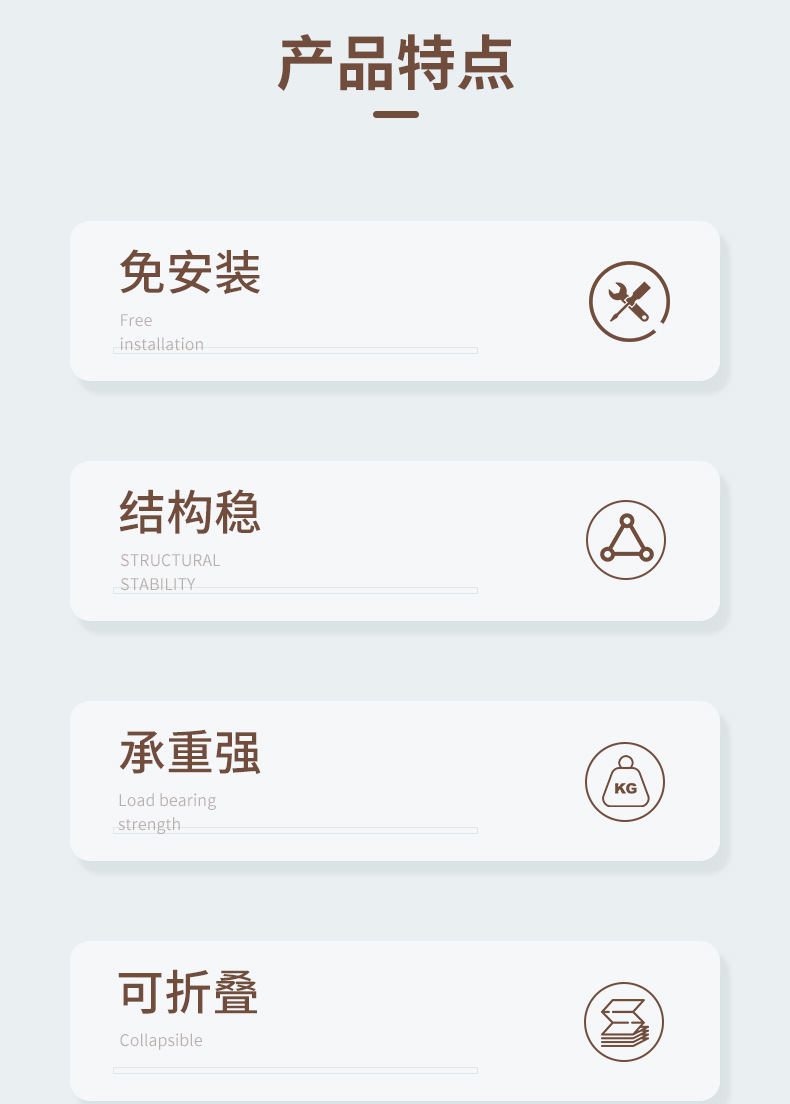 产品特点

免安装

Free
installation

结构稳

STRUCTURAL
STABILITY

承重强

Load bearing
strength

KG

可折叠

Collapsible