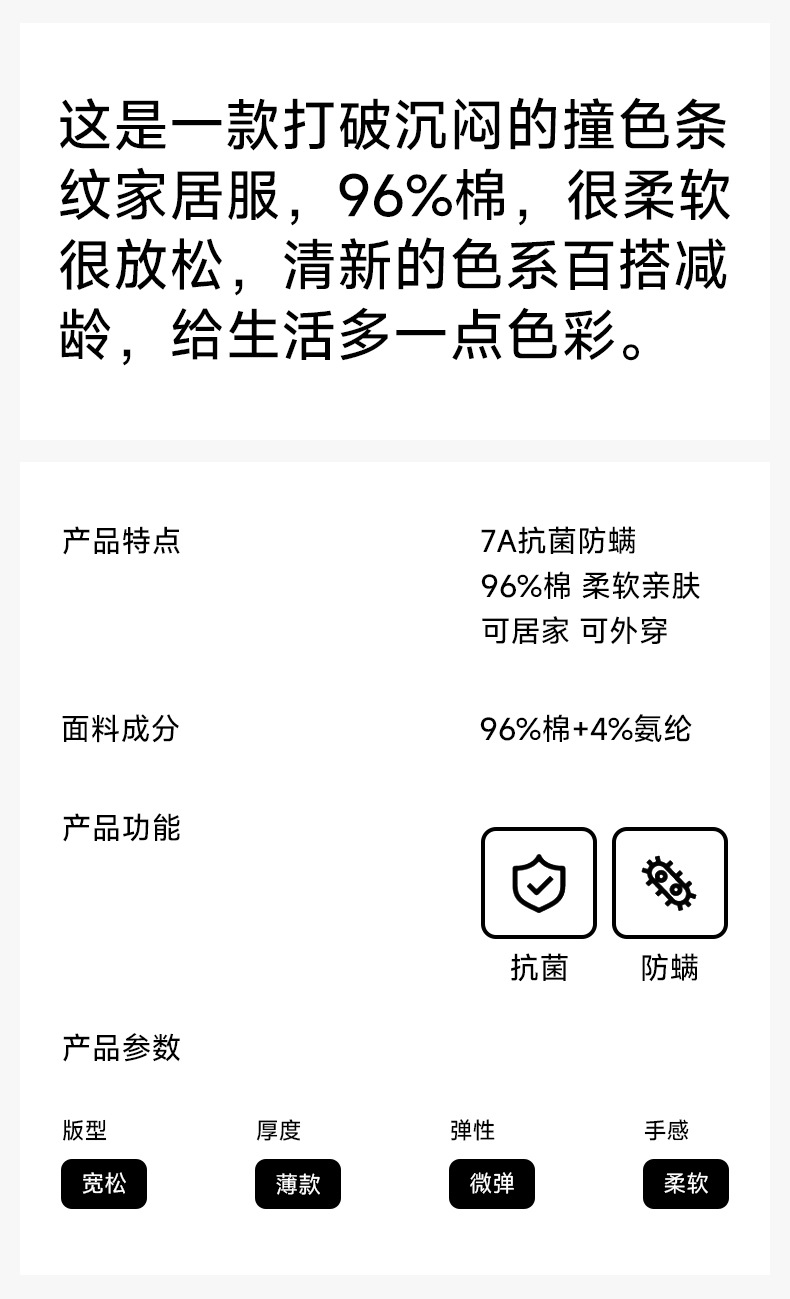 这是一款打破沉闷的撞色条纹家居服，96%棉，很柔软很放松，清新的色系百搭减龄，给生活多一点色彩。

产品特点

7A抗菌防螨
96%棉 柔软亲肤
可居家 可外穿

面料成分

96%棉+4%氨纶

产品功能

抗菌 防螨

产品参数

版型
宽松

厚度
薄款

弹性
微弹

手感
柔软