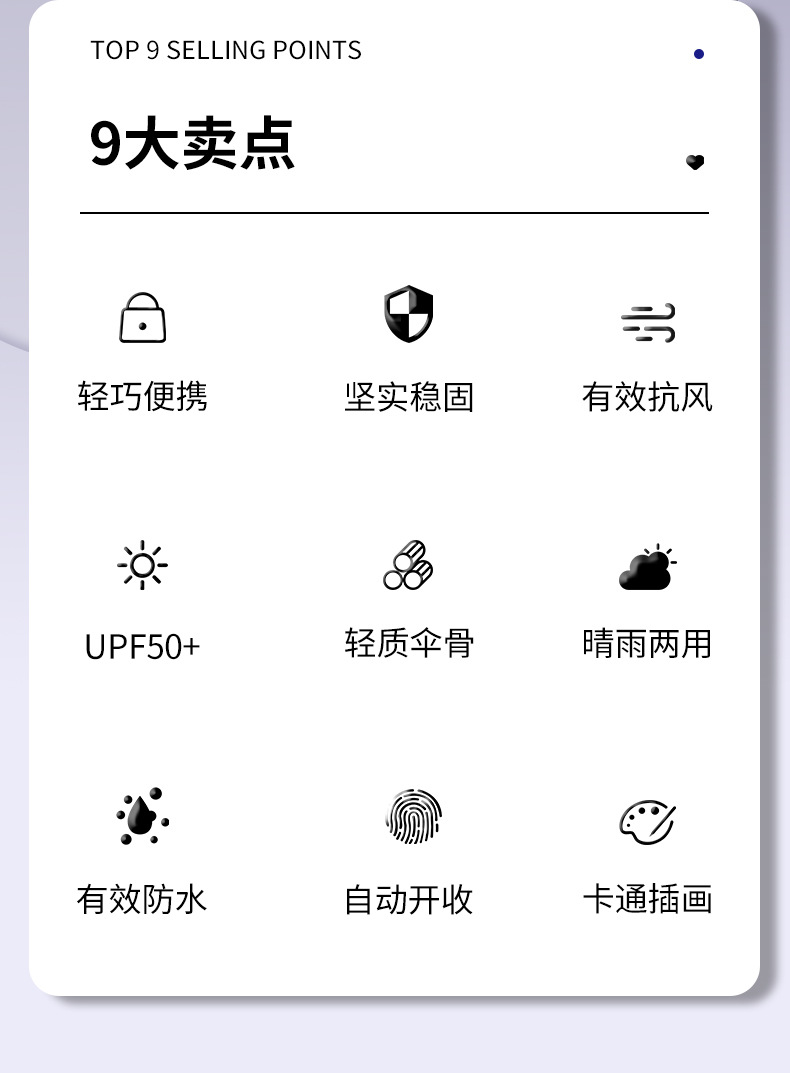 TOP 9 SELLING POINTS

9大卖点

轻巧便携

坚实稳固

有效抗风

UPF50+

轻质伞骨

晴雨两用

有效防水

自动开收

卡通插画