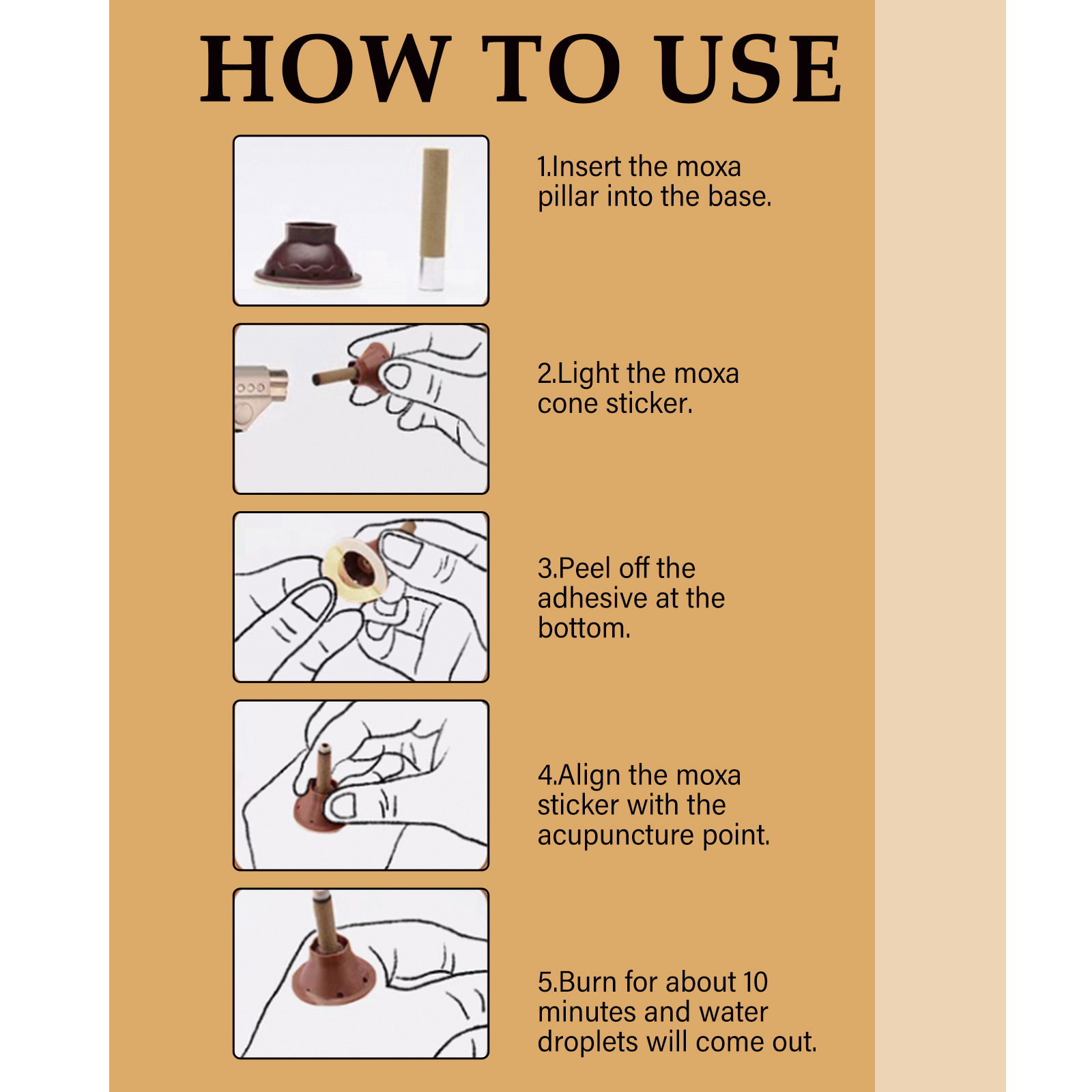 HOW TO USE

1.Insert the moxa pillar into the base.

2.Light the moxa cone sticker.

3.Peel off the adhesive at the bottom.

4.Align the moxa sticker with the acupuncture point.

5.Burn for about 10 minutes and water droplets will come out.