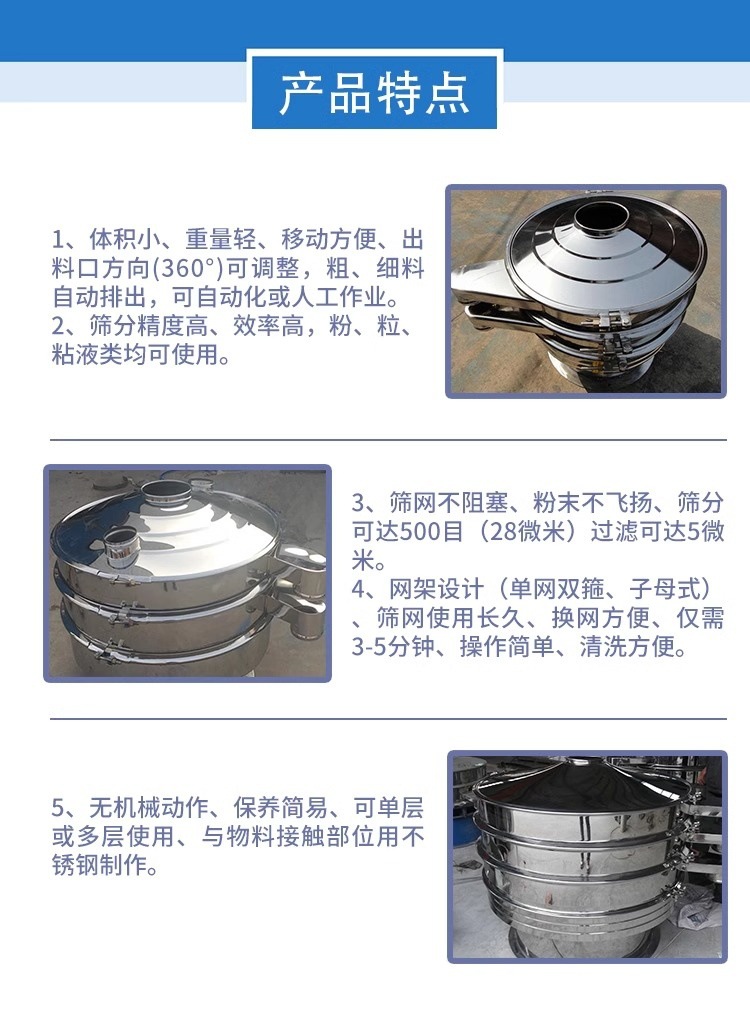 产品特点

1、体积小、重量轻、移动方便、出料口方向(360°)可调整，粗、细料自动排出，可自动化或人工作业。
2、筛分精度高、效率高，粉、粒、粘液类均可使用。

3、筛网不阻塞、粉末不飞扬、筛分可达500目（28微米）过滤可达5微米。
4、网架设计（单网双箍、子母式）、筛网使用长久、换网方便、仅需3-5分钟、操作简单、清洗方便。

5、无机械动作、保养简易、可单层或多层使用、与物料接触部位用不锈钢制作。