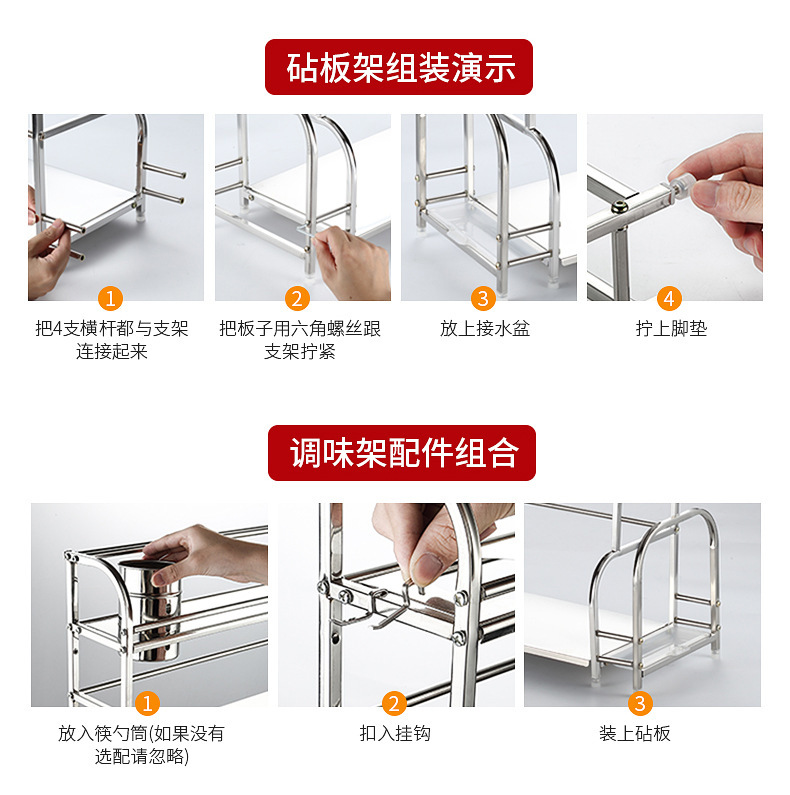 砧板架组装演示

1
把4支横杆都与支架连接起来

2
把板子用六角螺丝跟支架拧紧

3
放上接水盆

4
拧上脚垫

调味架配件组合

1
放入筷勺筒(如果没有选配请忽略)

2
扣入挂钩

3
装上砧板