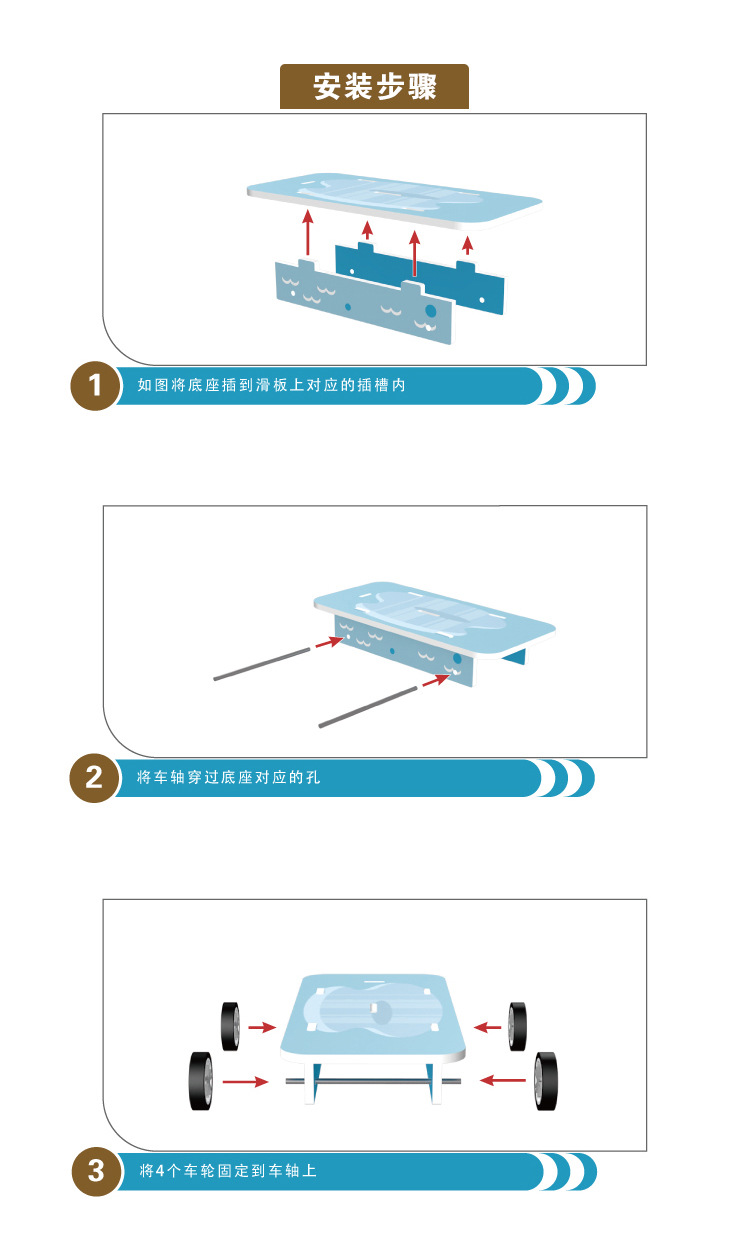 安装步骤

1 如图将底座插到滑板上对应的插槽内

2 将车轴穿过底座对应的孔

3 将4个车轮固定到车轴上