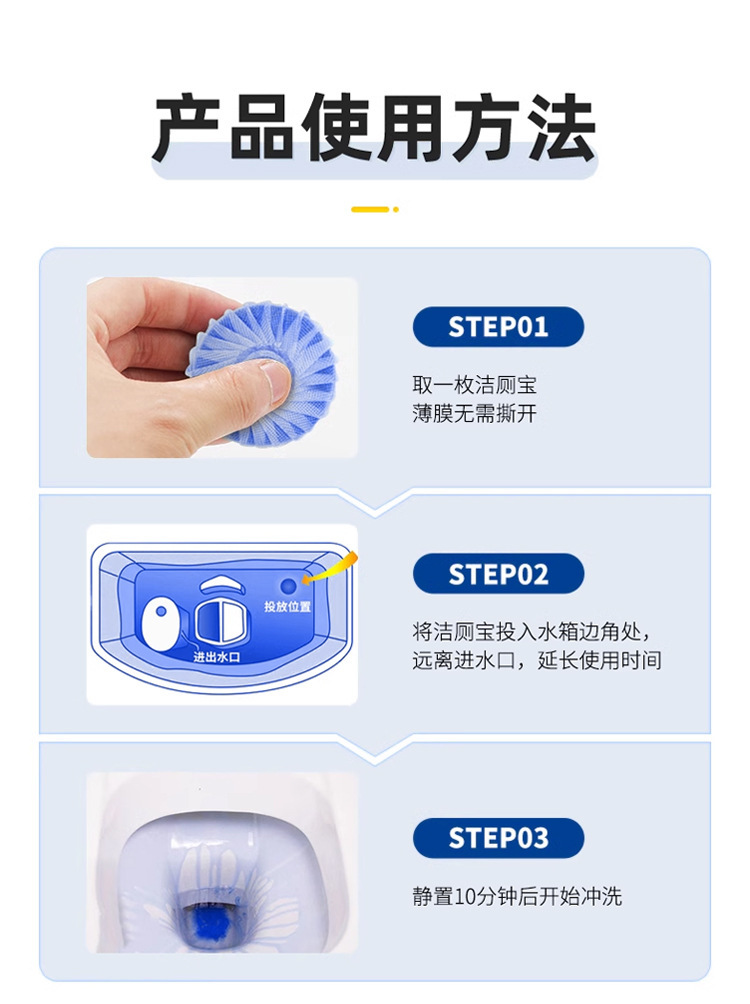 产品使用方法

STEP01

取一枚洁厕宝
薄膜无需撕开

投放位置

进出水口

STEP02

将洁厕宝投入水箱边角处，
远离进水口，延长使用时间

STEP03

静置10分钟后开始冲洗