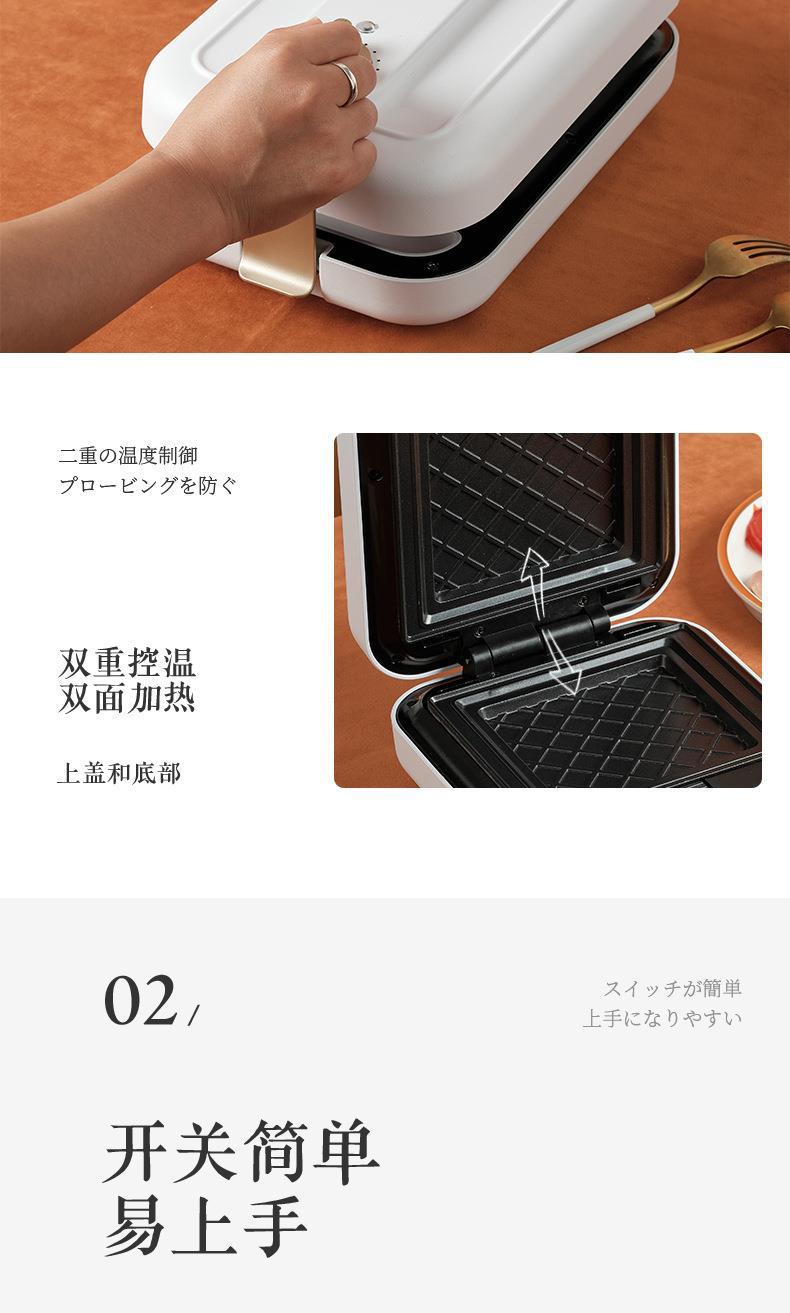 二重の温度制御
プロービングを防ぐ

双重控温
双面加热

上盖和底部

02 /

スイッチが簡単
上手になりやすい

开关简单
易上手