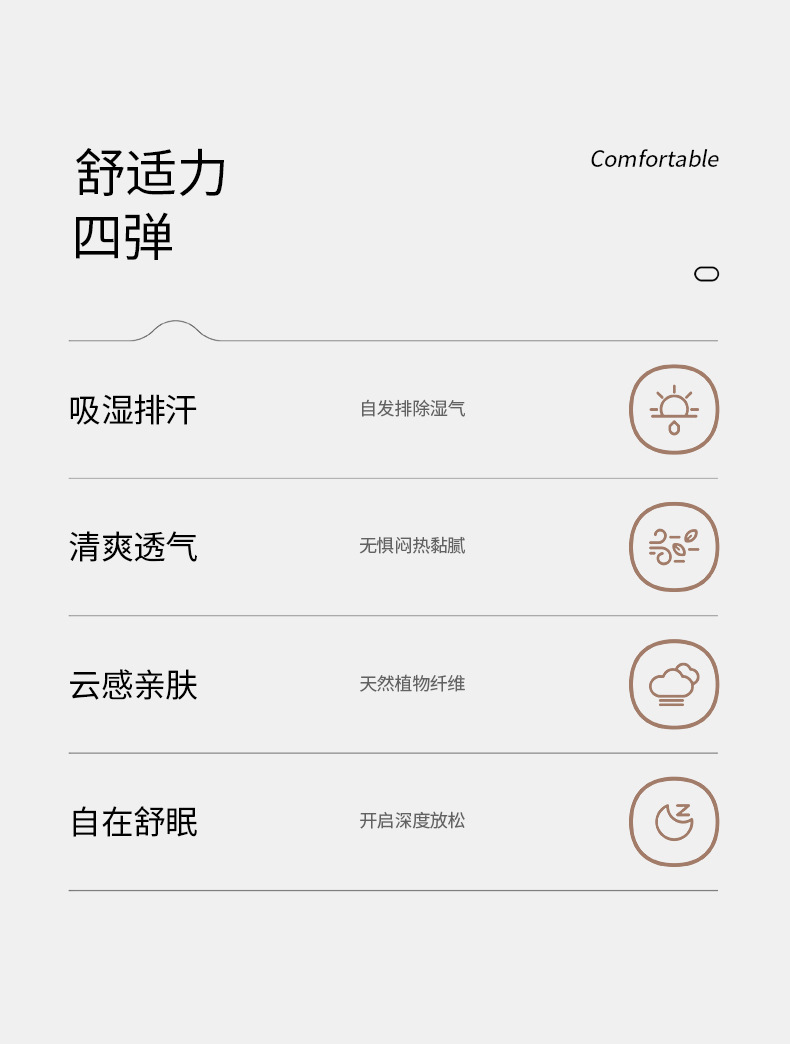 舒适力
四弹

Comfortable

吸湿排汗 自发排除湿气

清爽透气 无惧闷热黏腻

云感亲肤 天然植物纤维

自在舒眠 开启深度放松