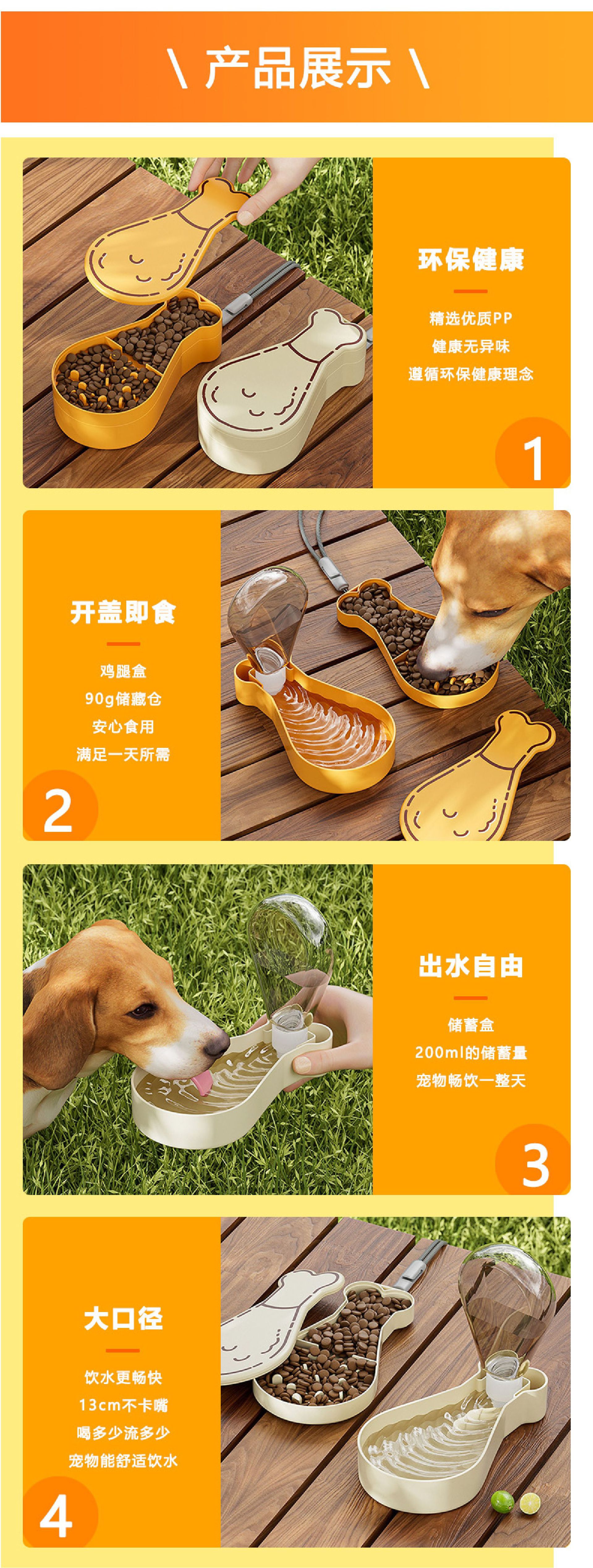 \ 产品展示 \

环保健康

精选优质PP
健康无异味
遵循环保健康理念

1

开盖即食

鸡腿盒
90g储藏仓
安心食用
满足一天所需

2

出水自由

储蓄盒
200ml的储蓄量
宠物畅饮一整天

3

大口径

饮水更畅快
13cm不卡嘴
喝多少流多少
宠物能舒适饮水

4