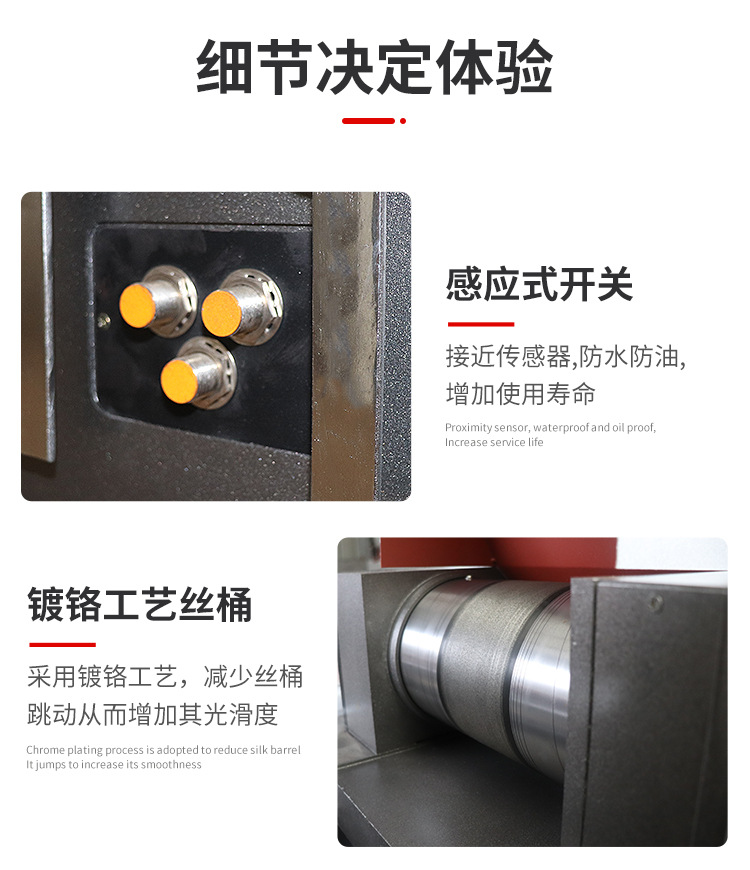 细节决定体验

感应式开关

接近传感器,防水防油,增加使用寿命

Proximity sensor, waterproof and oil proof, Increase service life

镀铬工艺丝桶

采用镀铬工艺，减少丝桶跳动从而增加其光滑度

Chrome plating process is adopted to reduce silk barrel It jumps to increase its smoothness