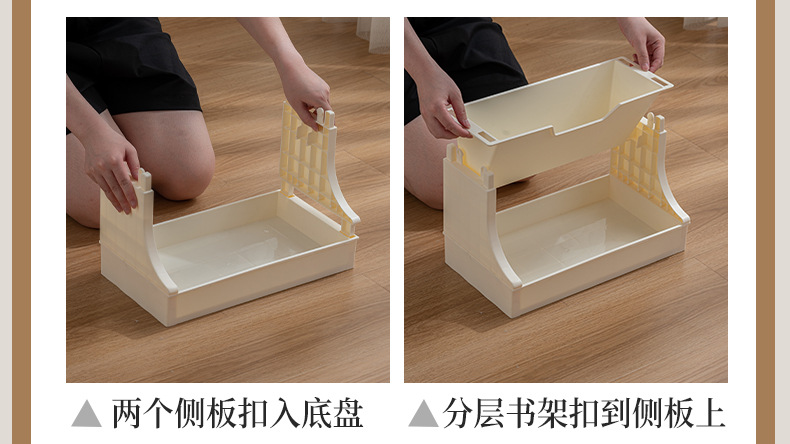 ▲ 两个侧板扣入底盘

▲ 分层书架扣到侧板上