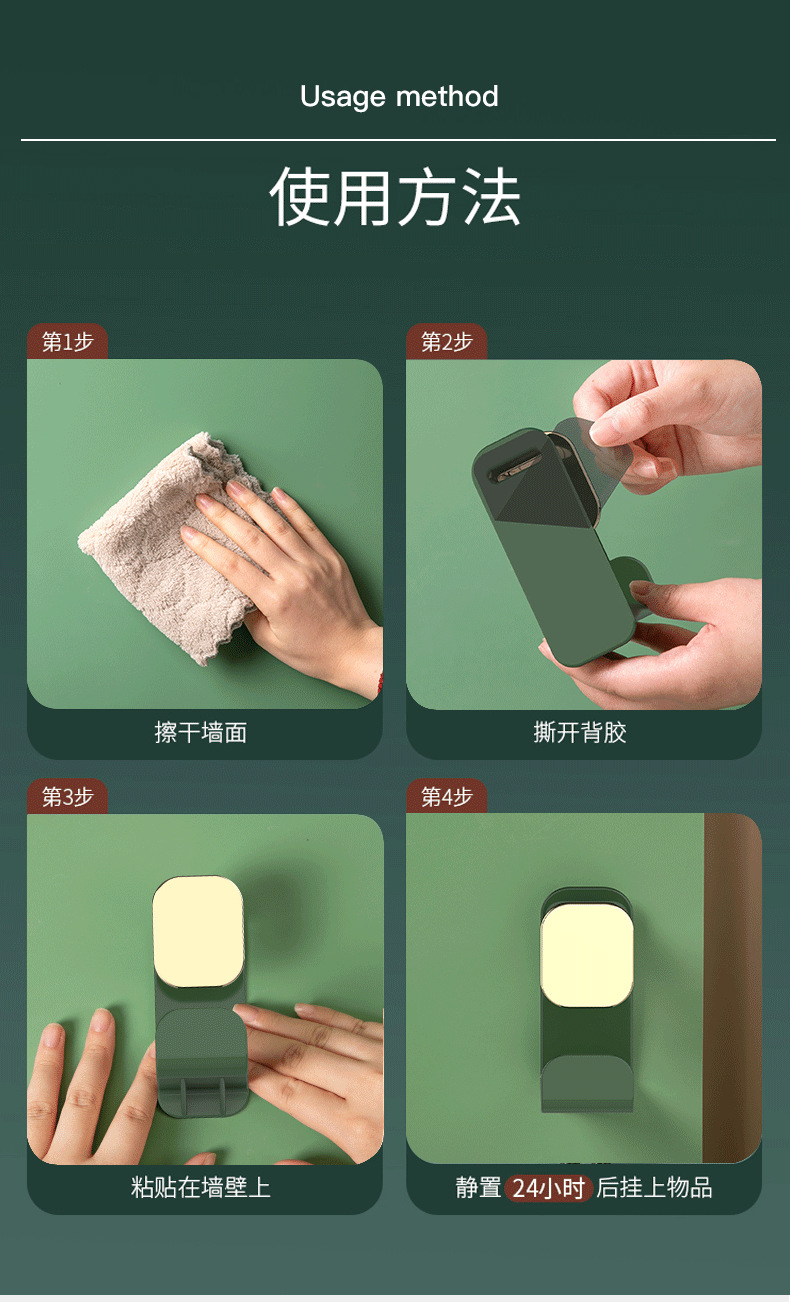 Usage method

使用方法

第1步

擦干墙面

第2步

撕开背胶

第3步

粘贴在墙壁上

第4步

静置 24小时 后挂上物品