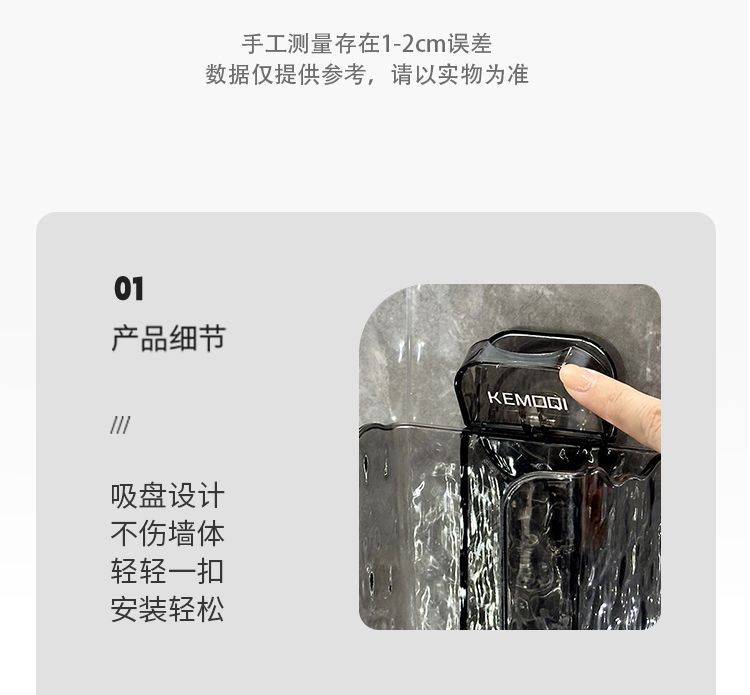 手工测量存在1-2cm误差
数据仅提供参考，请以实物为准

01
产品细节

///

吸盘设计
不伤墙体
轻轻一扣
安装轻松

KEMOQI