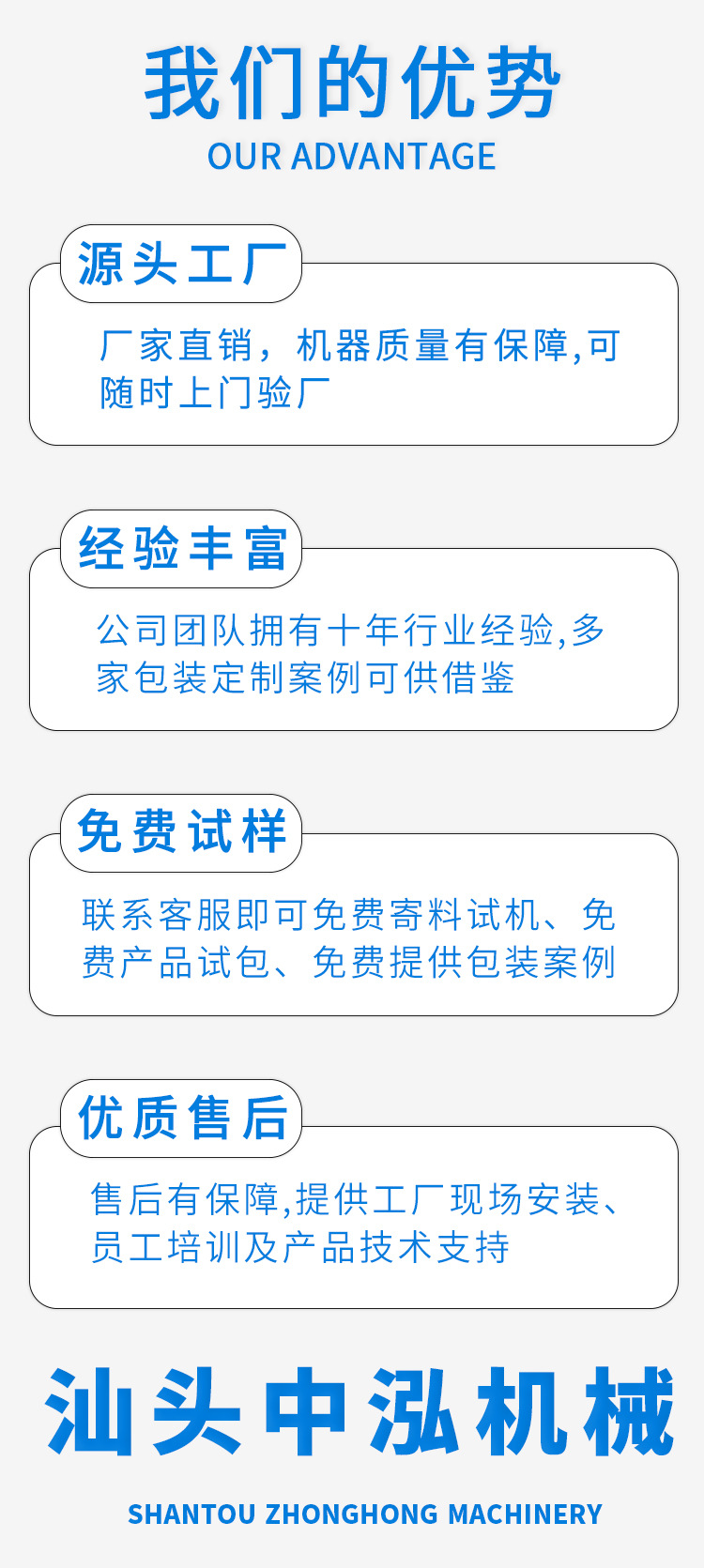 我们的优势
OUR ADVANTAGE

源头工厂

厂家直销，机器质量有保障,可随时上门验厂

经验丰富

公司团队拥有十年行业经验,多家包装定制案例可供借鉴

免费试样

联系客服即可免费寄料试机、免费产品试包、免费提供包装案例

优质售后

售后有保障,提供工厂现场安装、员工培训及产品技术支持

汕头中泓机械

SHANTOU ZHONGHONG MACHINERY