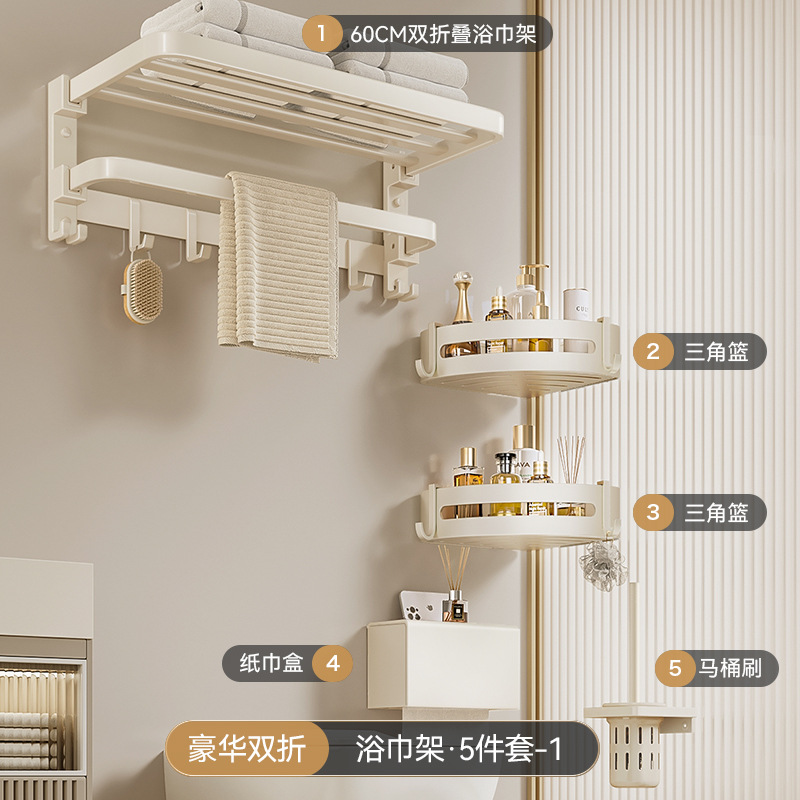 1 60CM双折叠浴巾架

2 三角篮

3 三角篮

纸巾盒 4

5 马桶刷

豪华双折 浴巾架·5件套-1