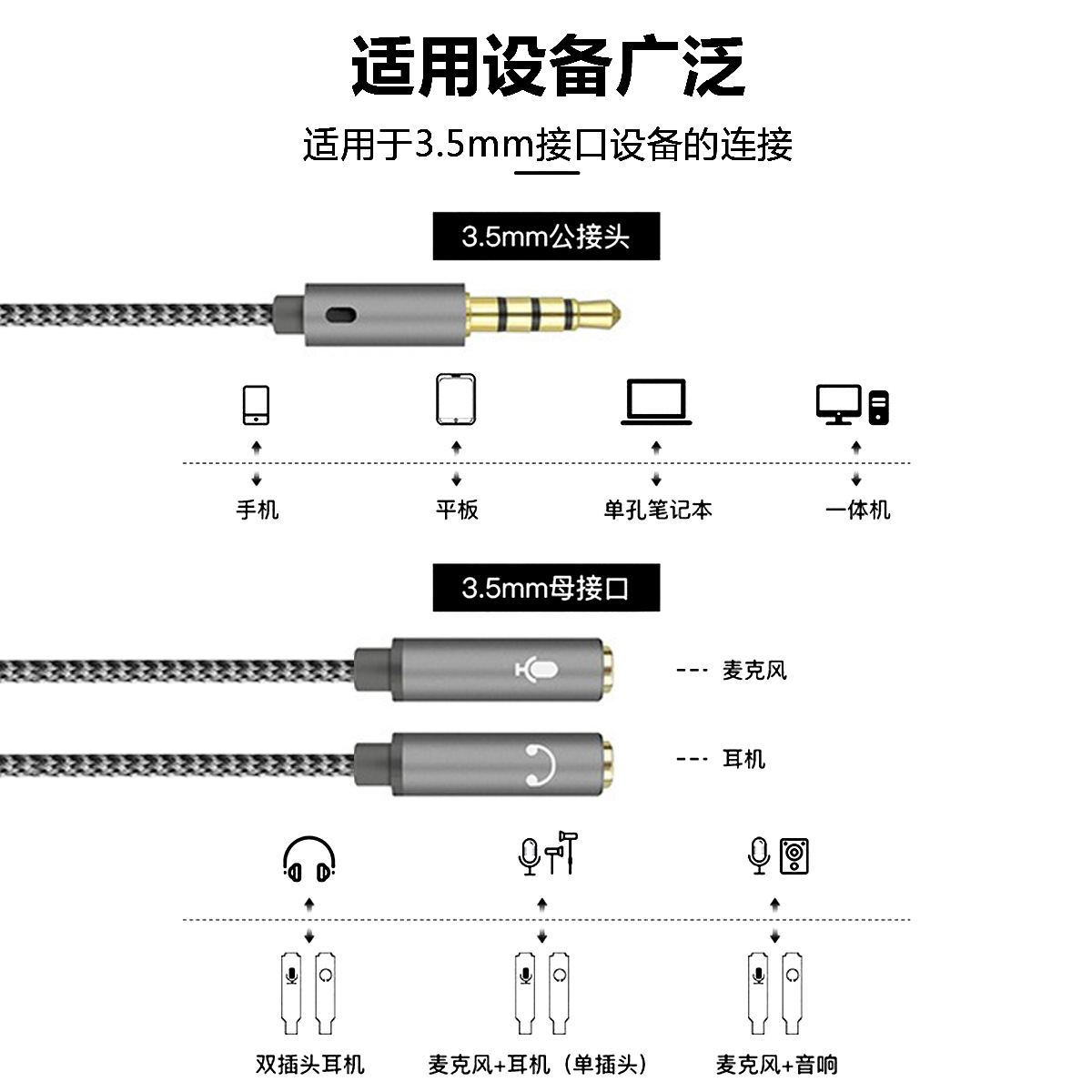 适用设备广泛

适用于3.5mm接口设备的连接

3.5mm公接头

手机

平板

单孔笔记本

一体机

3.5mm母接口

--- 麦克风

--- 耳机

双插头耳机

麦克风+耳机（单插头）

麦克风+音响