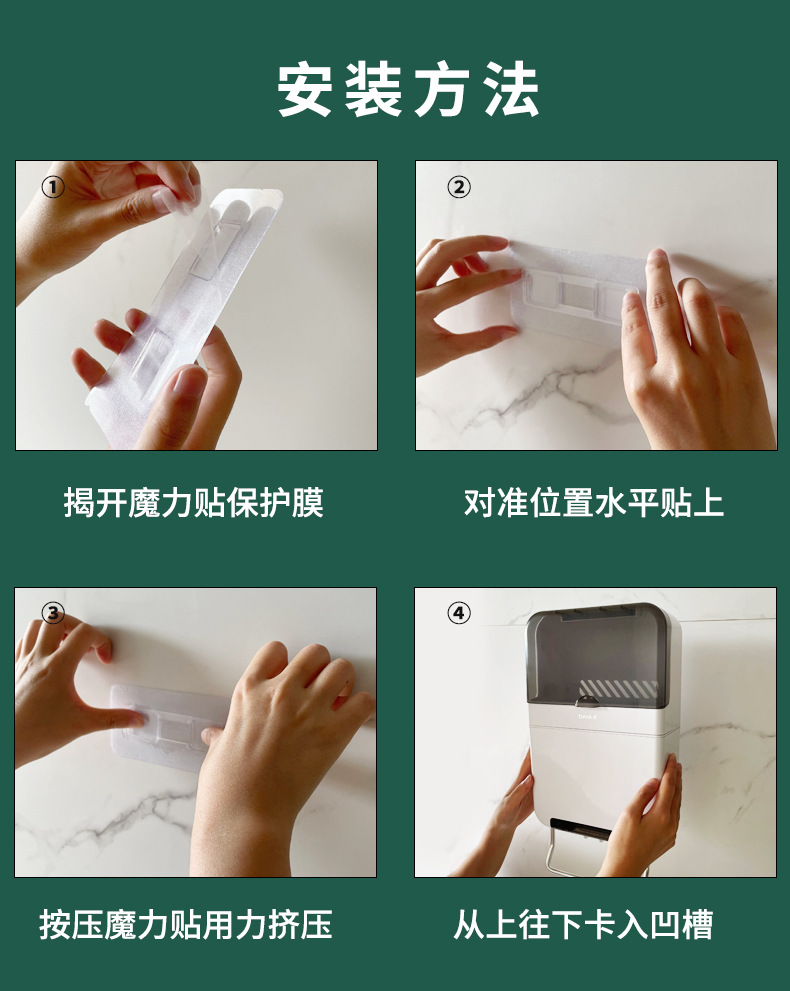 安装方法

①

揭开魔力贴保护膜

②

对准位置水平贴上

③

按压魔力贴用力挤压

④

从上往下卡入凹槽