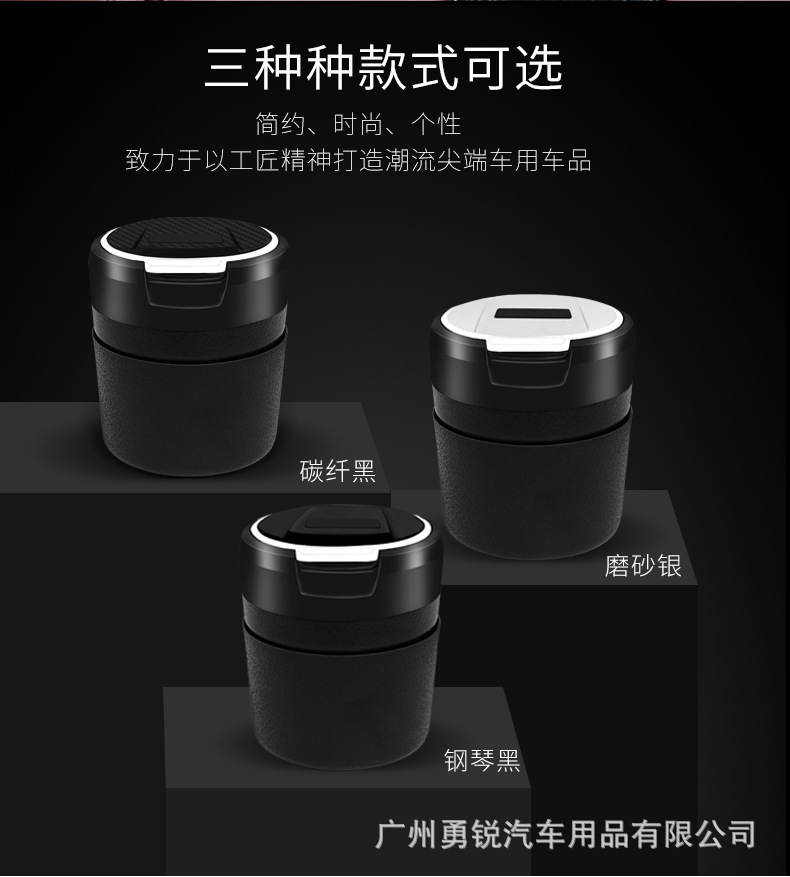 三种种款式可选

简约、时尚、个性
致力于以工匠精神打造潮流尖端车用车品

碳纤黑

磨砂银

钢琴黑

广州勇锐汽车用品有限公司